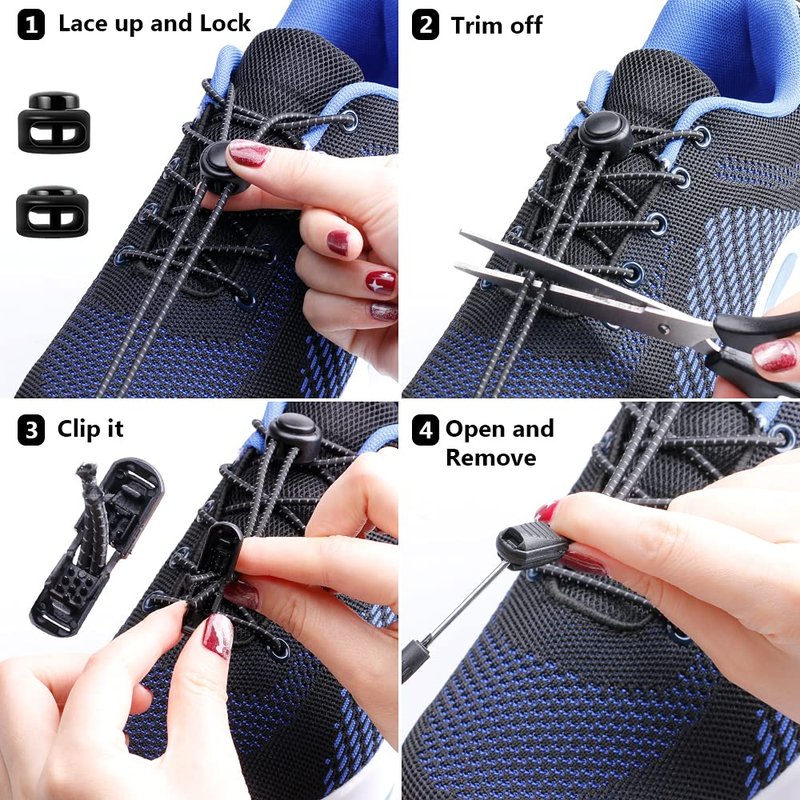 1 Lace up and Lock

2 Trim off

3 Clip it

4 Open and Remove