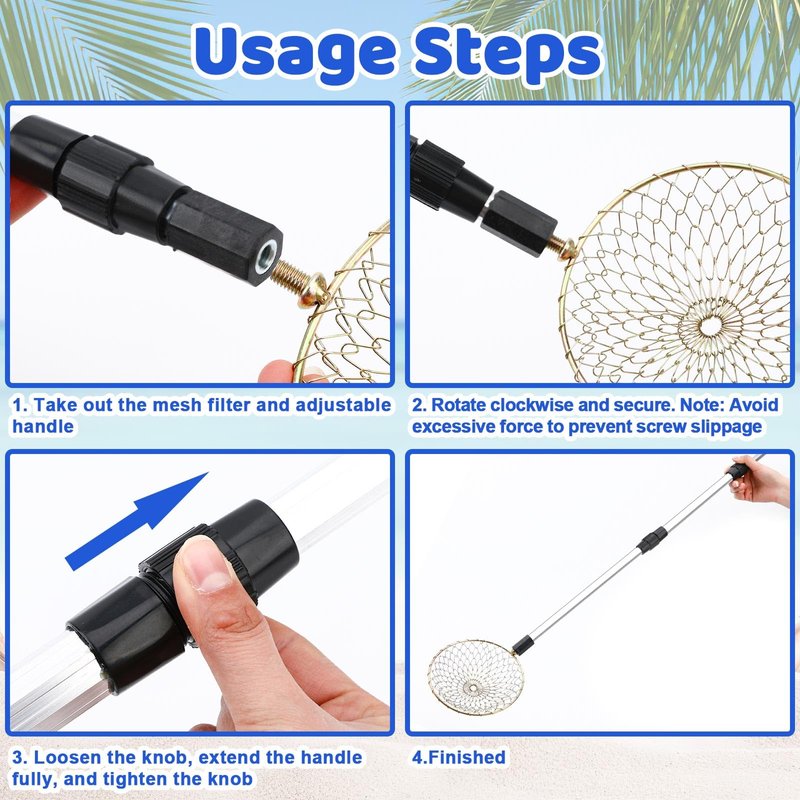 Usage Steps

1. Take out the mesh filter and adjustable handle

2. Rotate clockwise and secure. Note: Avoid excessive force to prevent screw slippage

3. Loosen the knob, extend the handle fully, and tighten the knob

4.Finished