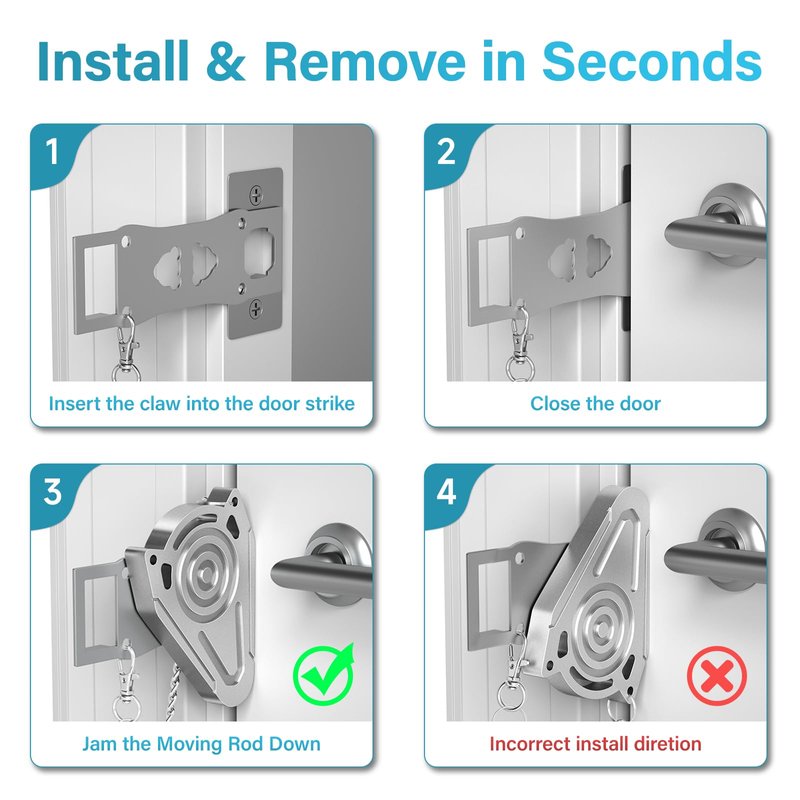 Install & Remove in Seconds

1

Insert the claw into the door strike

2

Close the door

3

Jam the Moving Rod Down

4

Incorrect install diretion