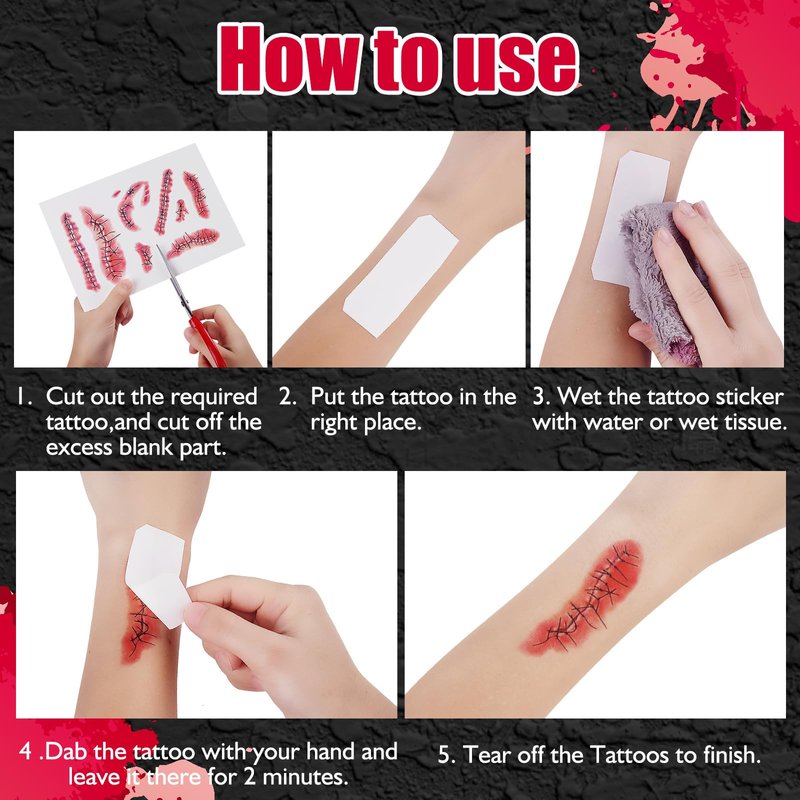 How to use

1. Cut out the required tattoo,and cut off the excess blank part.

2. Put the tattoo in the right place.

3. Wet the tattoo sticker with water or wet tissue.

4 .Dab the tattoo with your hand and leave it there for 2 minutes.

5. Tear off the Tattoos to finish.