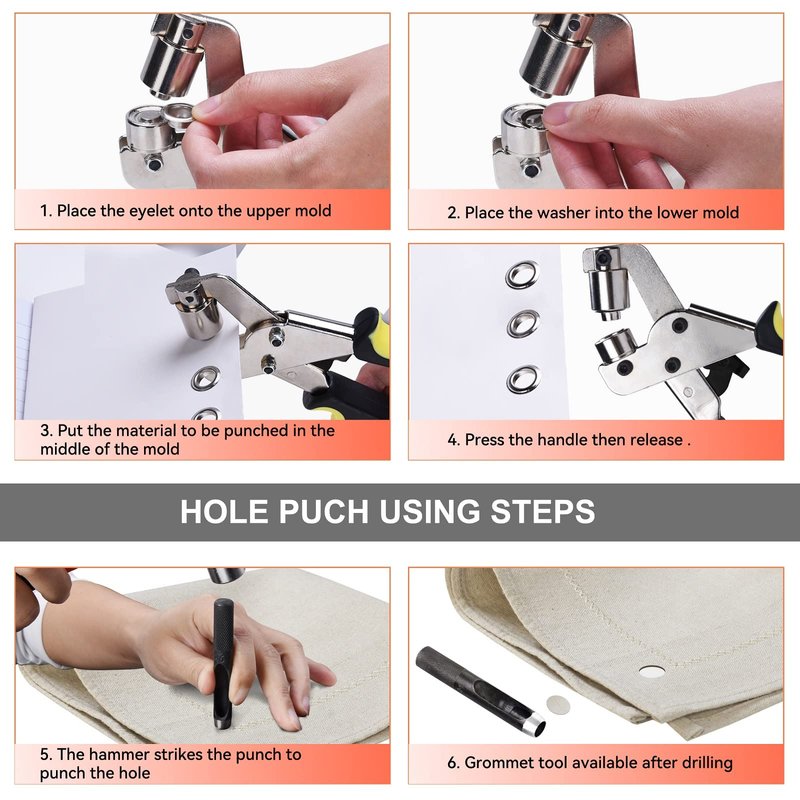 1. Place the eyelet onto the upper mold

2. Place the washer into the lower mold

3. Put the material to be punched in the middle of the mold

4. Press the handle then release .

HOLE PUCH USING STEPS

5. The hammer strikes the punch to punch the hole

6. Grommet tool available after drilling