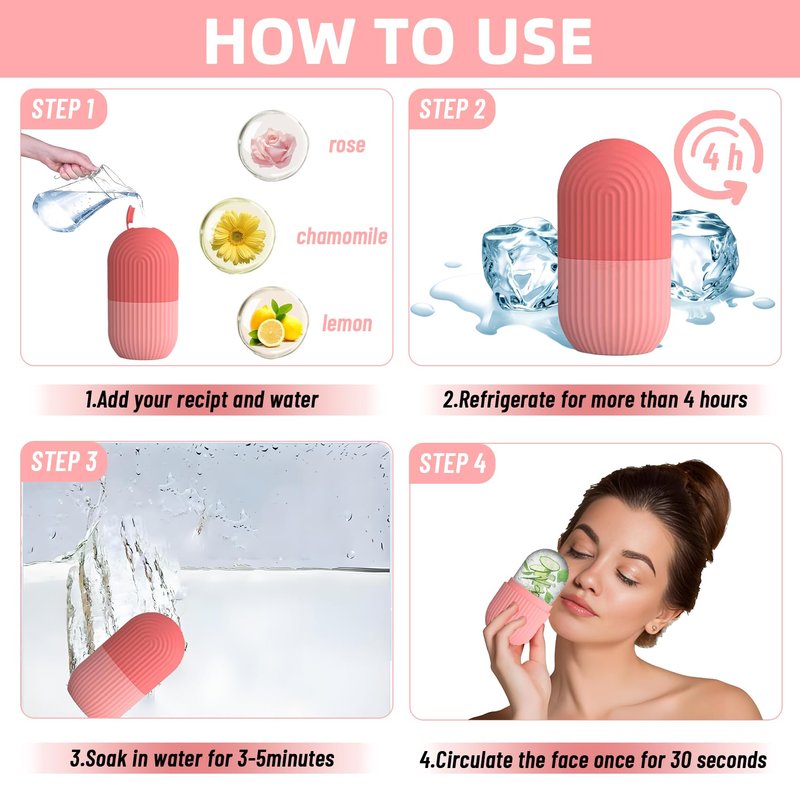 HOW TO USE

STEP 1

rose

chamomile

lemon

1.Add your recipt and water

STEP 2

4 h

2.Refrigerate for more than 4 hours

STEP 3

3.Soak in water for 3-5minutes

STEP 4

4.Circulate the face once for 30 seconds