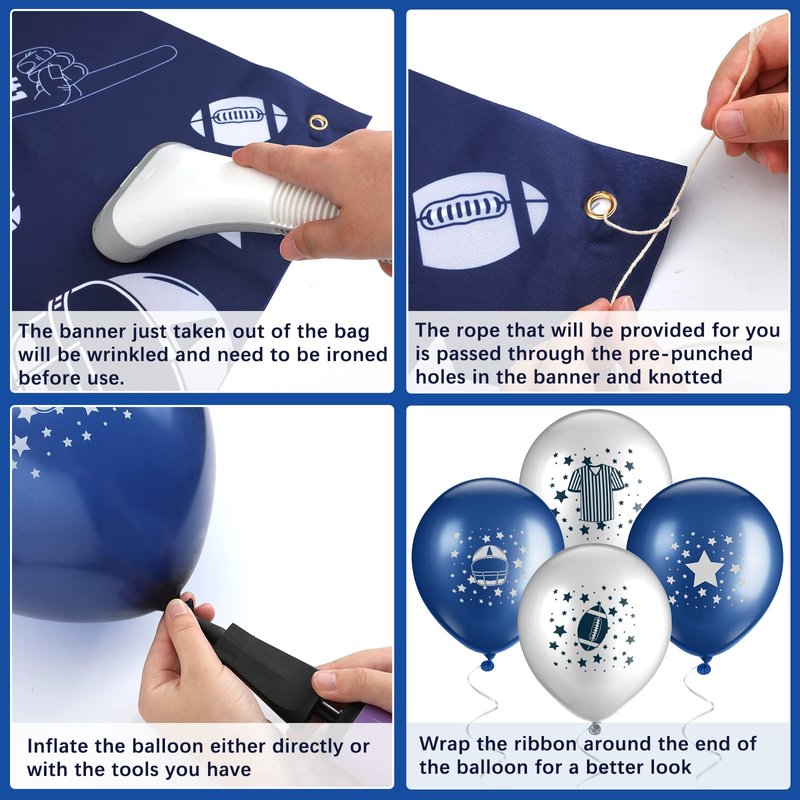 The banner just taken out of the bag will be wrinkled and need to be ironed before use.

The rope that will be provided for you is passed through the pre-punched holes in the banner and knotted

Inflate the balloon either directly or with the tools you have

Wrap the ribbon around the end of the balloon for a better look