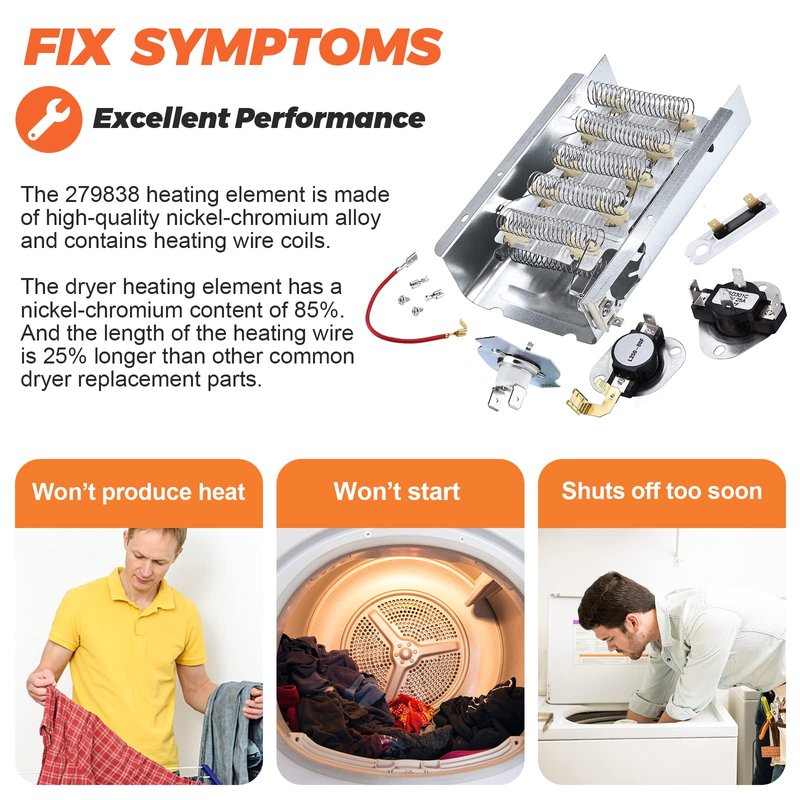 FIX SYMPTOMS

Excellent Performance

The 279838 heating element is made of high-quality nickel-chromium alloy and contains heating wire coils.

The dryer heating element has a nickel-chromium content of 85%. And the length of the heating wire is 25% longer than other common dryer replacement parts.

Won't produce heat

Won't start

Shuts off too soon