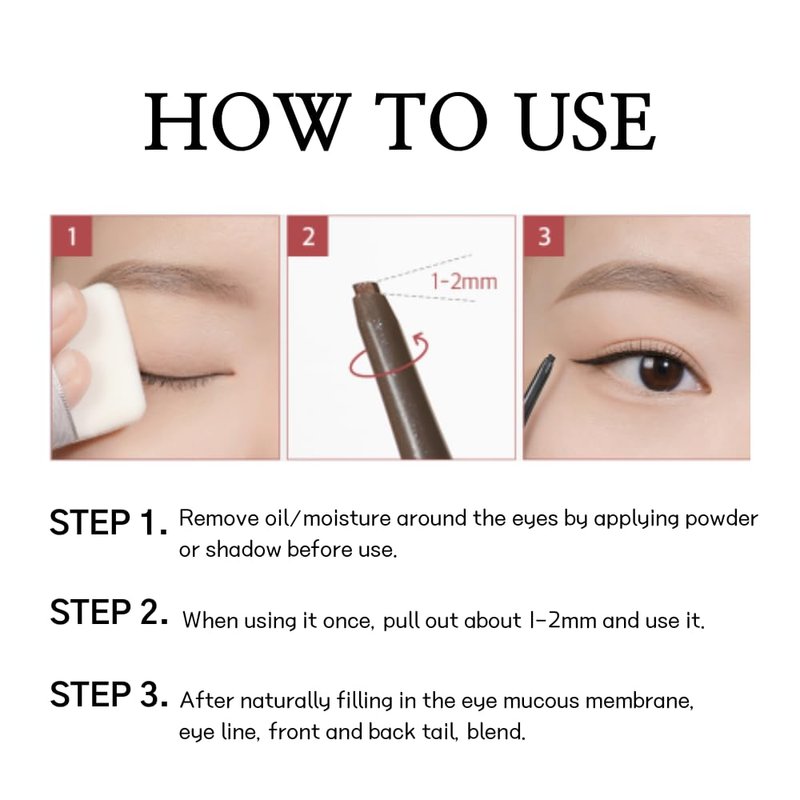 HOW TO USE

1

2

1-2mm

3

STEP 1. Remove oil/moisture around the eyes by applying powder or shadow before use.

STEP 2. When using it once, pull out about 1-2mm and use it.

STEP 3. After naturally filling in the eye mucous membrane, eye line, front and back tail, blend.