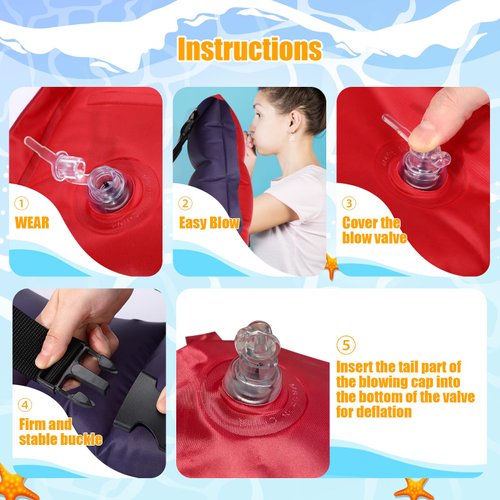 Instructions

①
WEAR

②
Easy Blow

③
Cover the blow valve

④
Firm and stable buckle

⑤
Insert the tail part of the blowing cap into the bottom of the valve for deflation