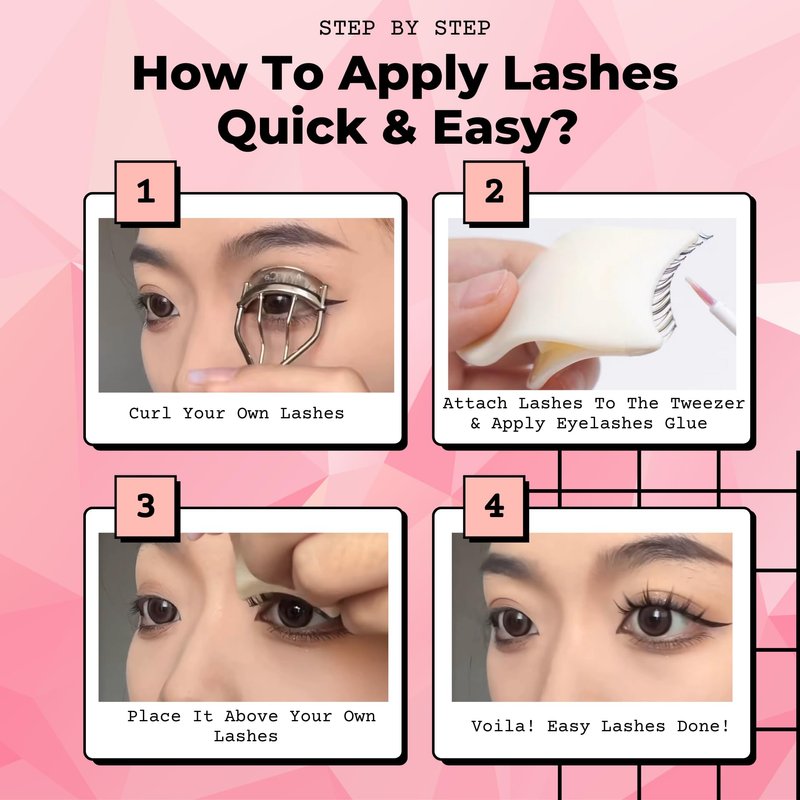 STEP BY STEP

How To Apply Lashes Quick & Easy?

1

Curl Your Own Lashes

2

Attach Lashes To The Tweezer & Apply Eyelashes Glue

3

Place It Above Your Own Lashes

4

Voila! Easy Lashes Done!