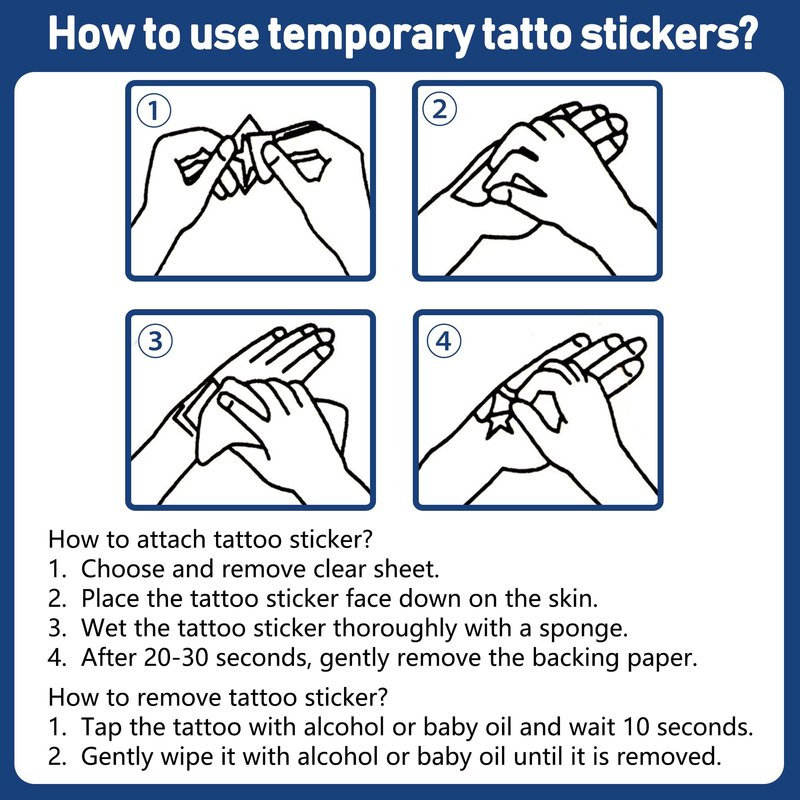 How to use temporary tatto stickers?

①

②

③

④

How to attach tattoo sticker?
1. Choose and remove clear sheet.
2. Place the tattoo sticker face down on the skin.
3. Wet the tattoo sticker thoroughly with a sponge.
4. After 20-30 seconds, gently remove the backing paper.

How to remove tattoo sticker?
1. Tap the tattoo with alcohol or baby oil and wait 10 seconds.
2. Gently wipe it with alcohol or baby oil until it is removed.