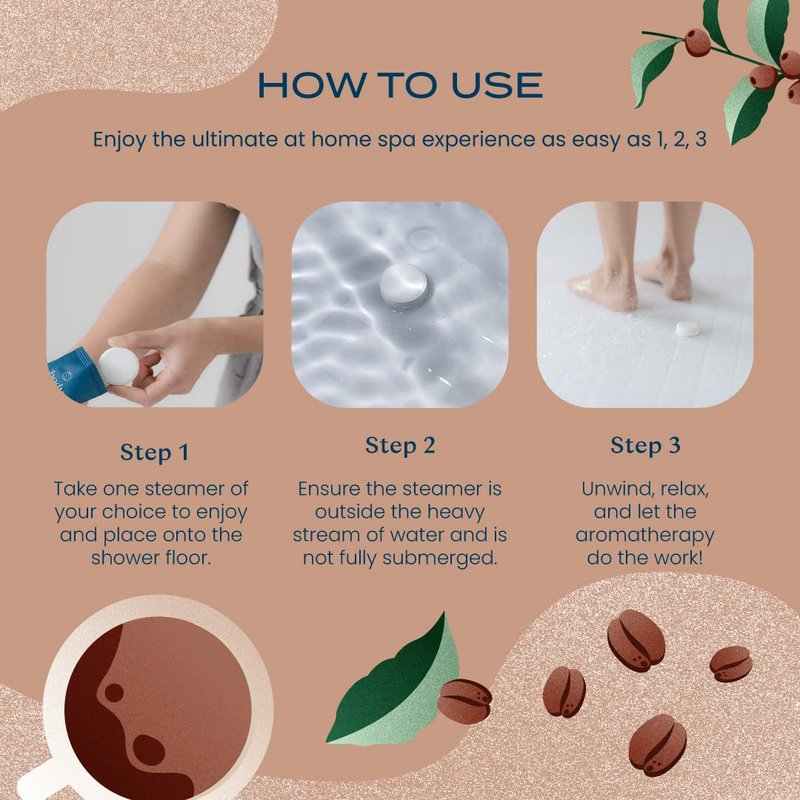 HOW TO USE

Enjoy the ultimate at home spa experience as easy as 1, 2, 3

Step 1

Take one steamer of your choice to enjoy and place onto the shower floor.

Step 2

Ensure the steamer is outside the heavy stream of water and is not fully submerged.

Step 3

Unwind, relax, and let the aromatherapy do the work!