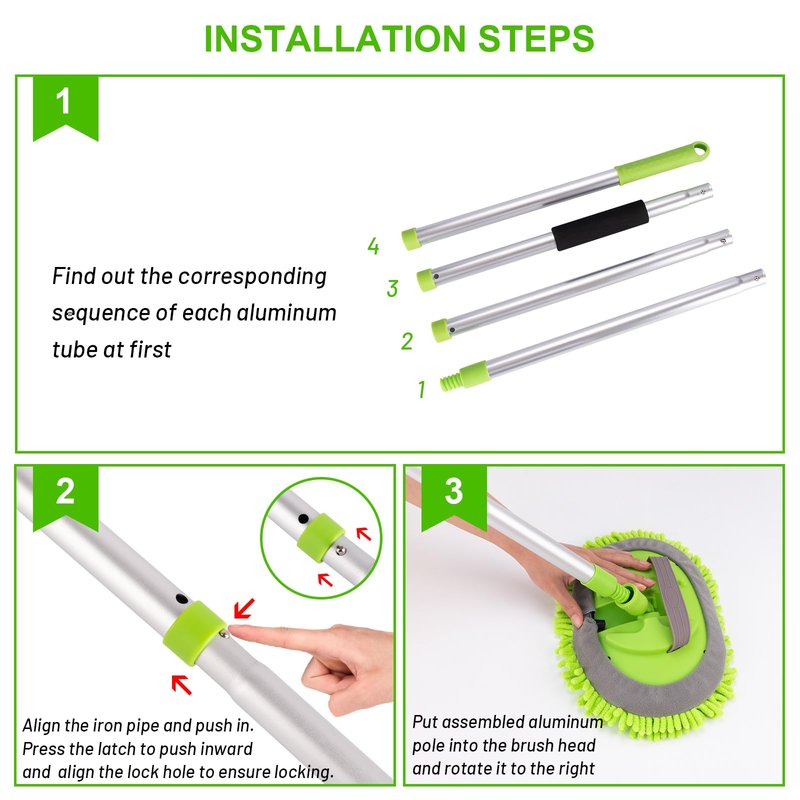 INSTALLATION STEPS

1

Find out the corresponding sequence of each aluminum tube at first

4
3
2
1

2

Align the iron pipe and push in.
Press the latch to push inward and align the lock hole to ensure locking.

3

Put assembled aluminum pole into the brush head and rotate it to the right