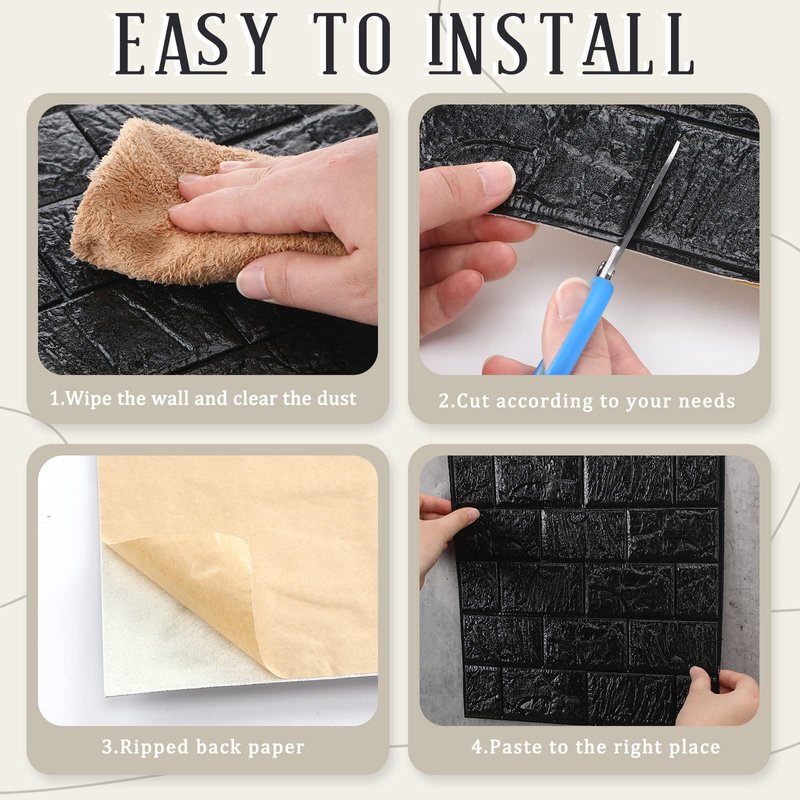 EASY TO INSTALL

1.Wipe the wall and clear the dust

2.Cut according to your needs

3.Ripped back paper

4.Paste to the right place