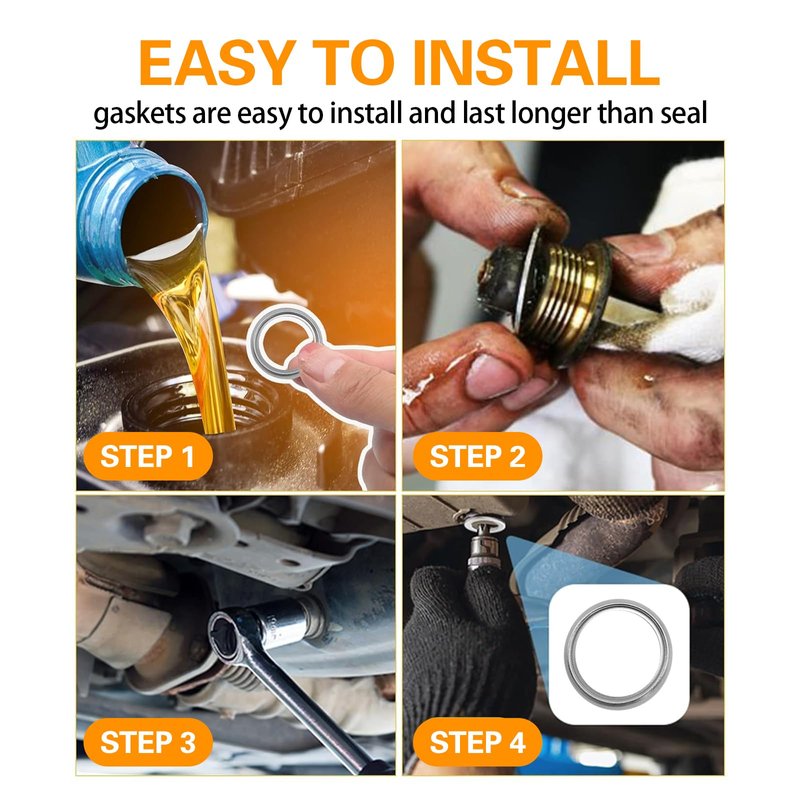 EASY TO INSTALL
gaskets are easy to install and last longer than seal

STEP 1

STEP 2

STEP 3

STEP 4