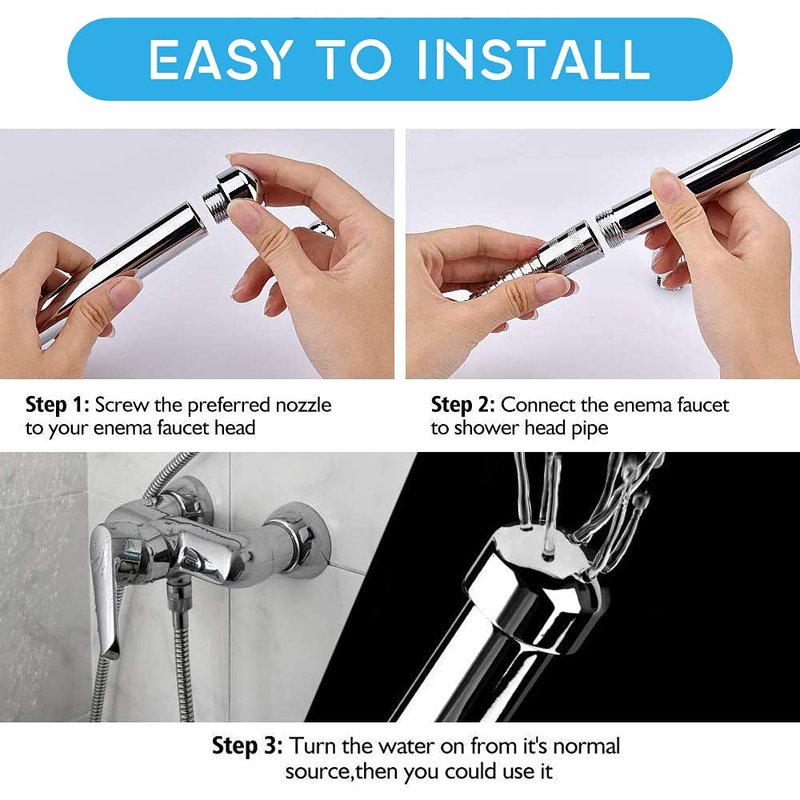 EASY TO INSTALL

Step 1: Screw the preferred nozzle to your enema faucet head

Step 2: Connect the enema faucet to shower head pipe

Step 3: Turn the water on from it's normal source,then you could use it