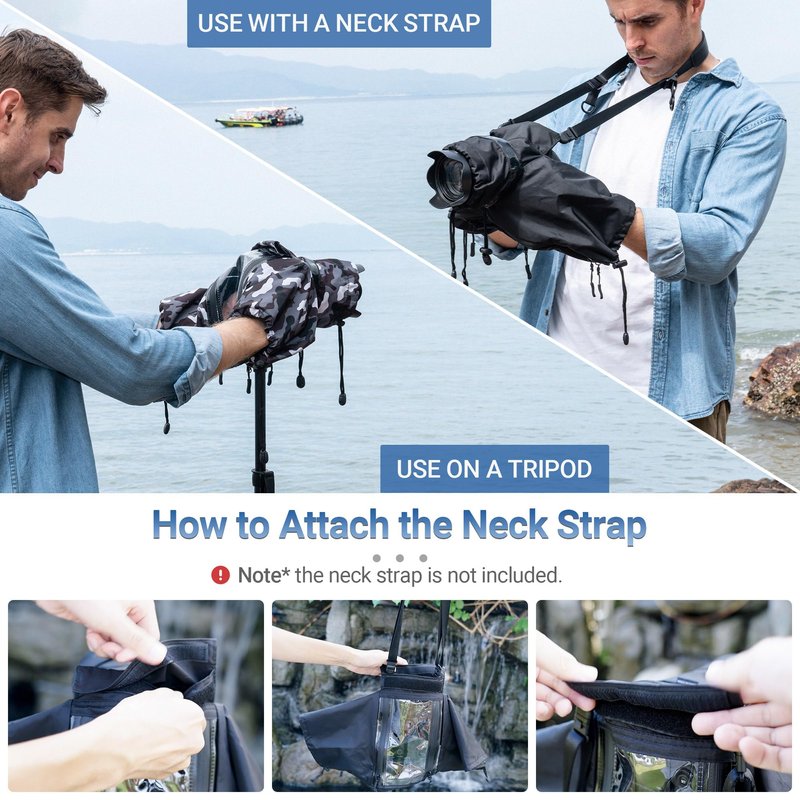 USE WITH A NECK STRAP

USE ON A TRIPOD

How to Attach the Neck Strap

Note* the neck strap is not included.