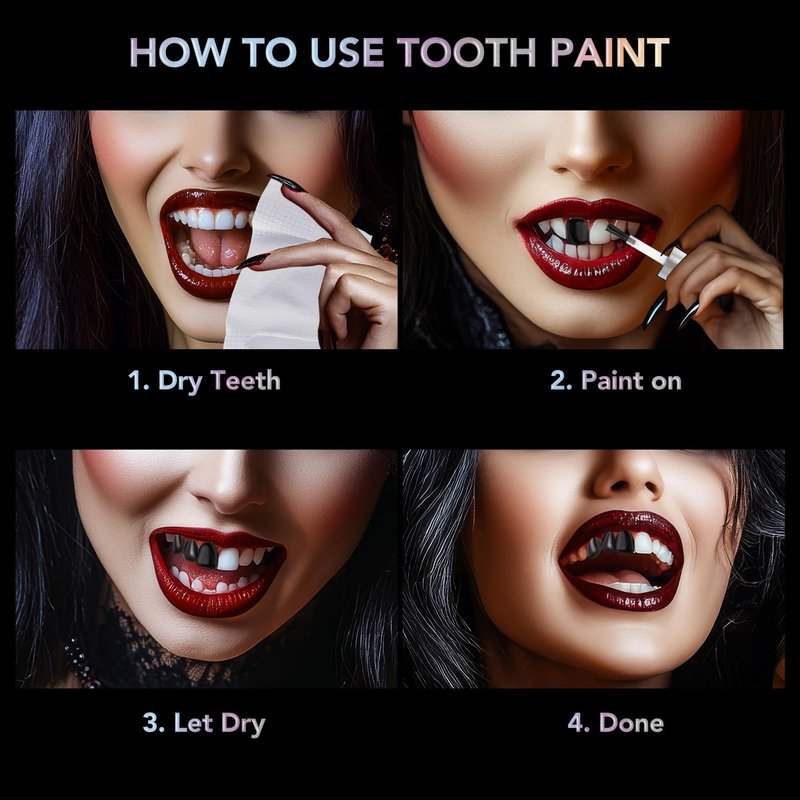 HOW TO USE TOOTH PAINT

1. Dry Teeth

2. Paint on

3. Let Dry

4. Done