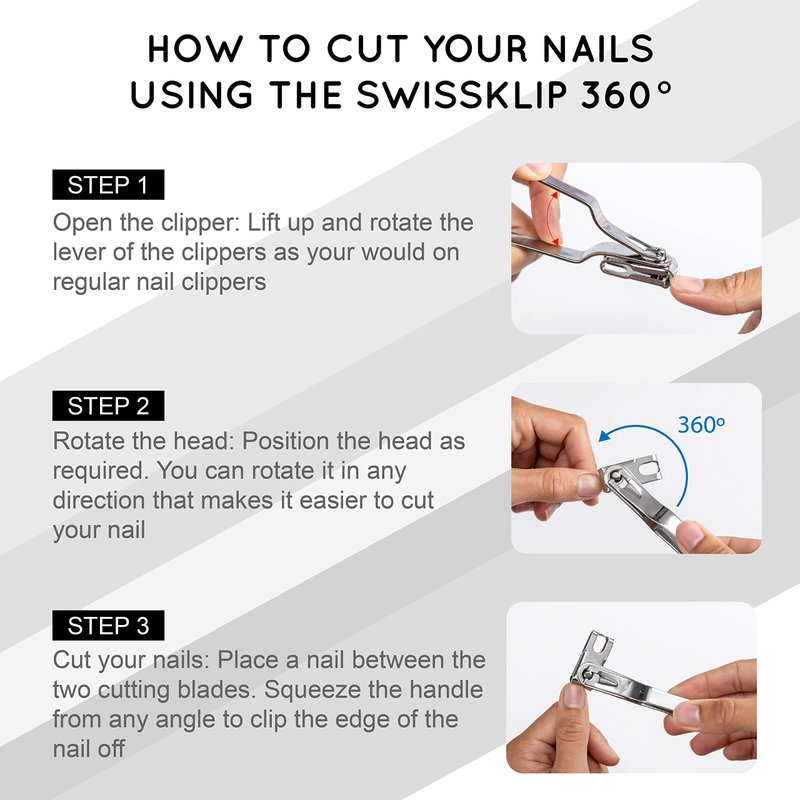 HOW TO CUT YOUR NAILS USING THE SWISSKLIP 360°

STEP 1

Open the clipper: Lift up and rotate the lever of the clippers as your would on regular nail clippers

STEP 2

Rotate the head: Position the head as required. You can rotate it in any direction that makes it easier to cut your nail

360°

STEP 3

Cut your nails: Place a nail between the two cutting blades. Squeeze the handle from any angle to clip the edge of the nail off