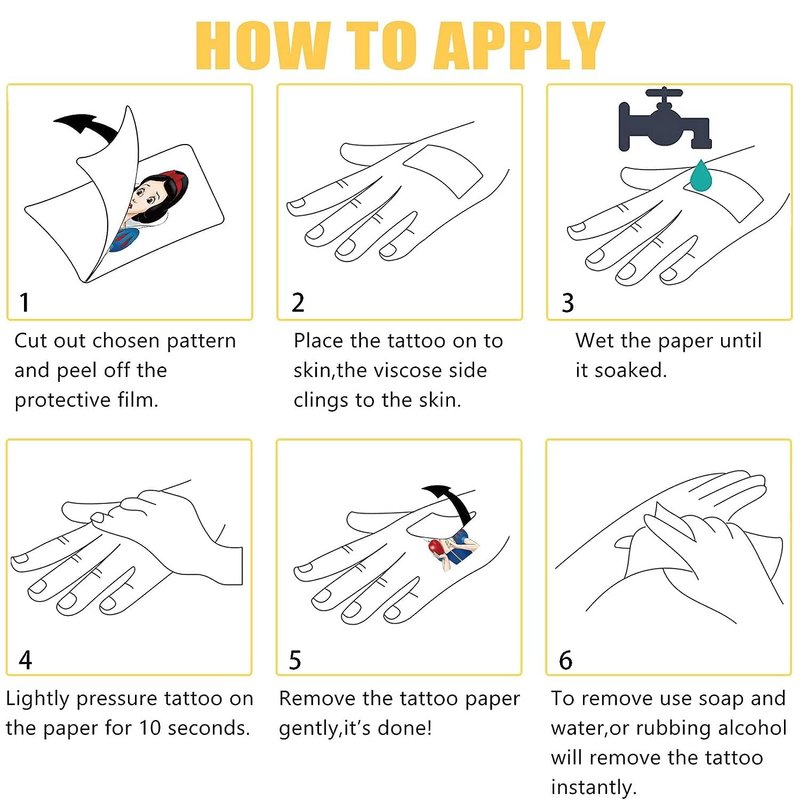 HOW TO APPLY

1

Cut out chosen pattern and peel off the protective film.

2

Place the tattoo on to skin,the viscose side clings to the skin.

3

Wet the paper until it soaked.

4

Lightly pressure tattoo on the paper for 10 seconds.

5

Remove the tattoo paper gently,it's done!

6

To remove use soap and water,or rubbing alcohol will remove the tattoo instantly.