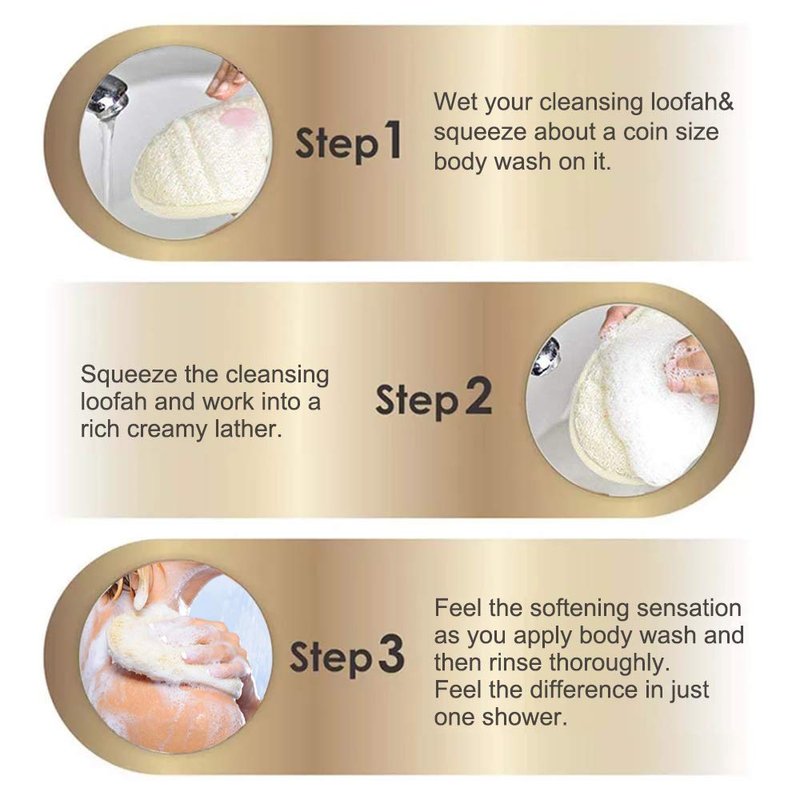 Step 1

Wet your cleansing loofah& squeeze about a coin size body wash on it.

Squeeze the cleansing loofah and work into a rich creamy lather.

Step 2

Step 3

Feel the softening sensation as you apply body wash and then rinse thoroughly. Feel the difference in just one shower.