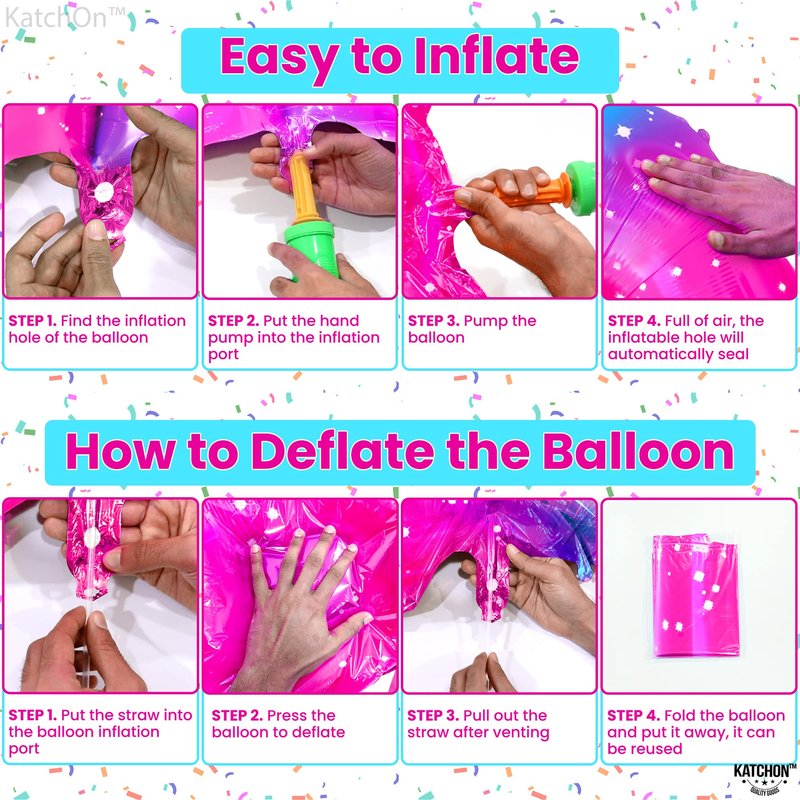 KatchOn™

Easy to Inflate

STEP 1. Find the inflation hole of the balloon

STEP 2. Put the hand pump into the inflation port

STEP 3. Pump the balloon

STEP 4. Full of air, the inflatable hole will automatically seal

How to Deflate the Balloon

STEP 1. Put the straw into the balloon inflation port

STEP 2. Press the balloon to deflate

STEP 3. Pull out the straw after venting

STEP 4. Fold the balloon and put it away, it can be reused

KATCHON™
QUALITY GOODS