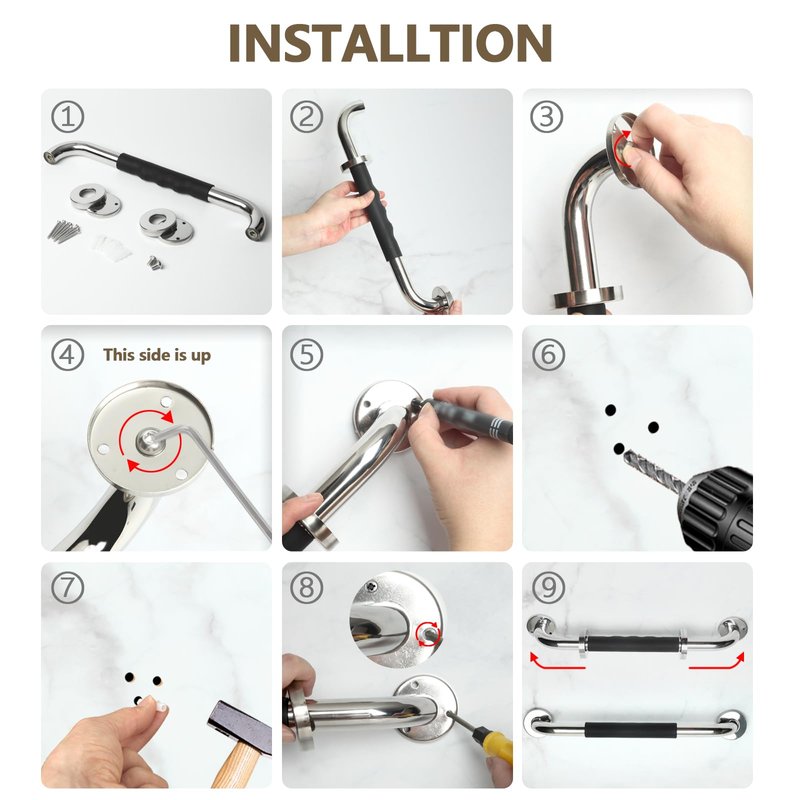 INSTALLTION

①

②

③

④ This side is up

⑤

⑥

⑦

⑧

⑨