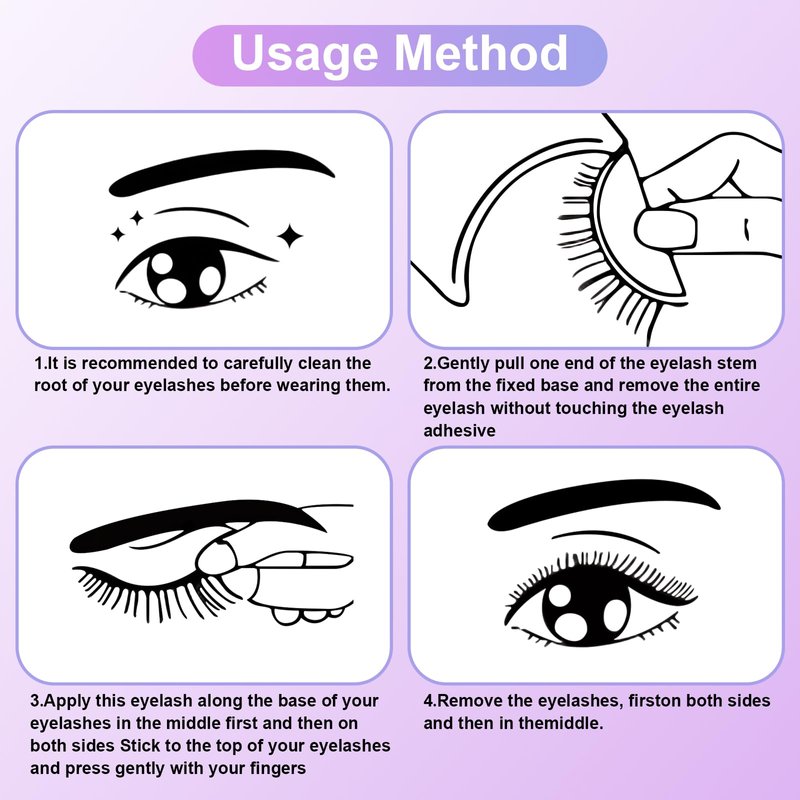 Usage Method

1.It is recommended to carefully clean the root of your eyelashes before wearing them.

2.Gently pull one end of the eyelash stem from the fixed base and remove the entire eyelash without touching the eyelash adhesive

3.Apply this eyelash along the base of your eyelashes in the middle first and then on both sides Stick to the top of your eyelashes and press gently with your fingers

4.Remove the eyelashes, firston both sides and then in themiddle.