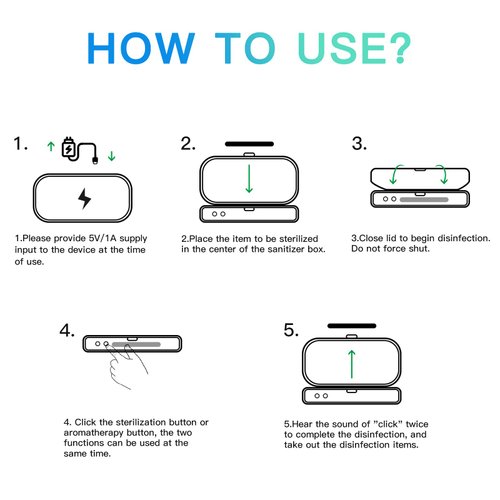 HOW TO USE?

1.

1.Please provide 5V/1A supply input to the device at the time of use.

2.

2.Place the item to be sterilized in the center of the sanitizer box.

3.

3.Close lid to begin disinfection. Do not force shut.

4.

4. Click the sterilization button or aromatherapy button, the two functions can be used at the same time.

5.

5.Hear the sound of "click" twice to complete the disinfection, and take out the disinfection items.