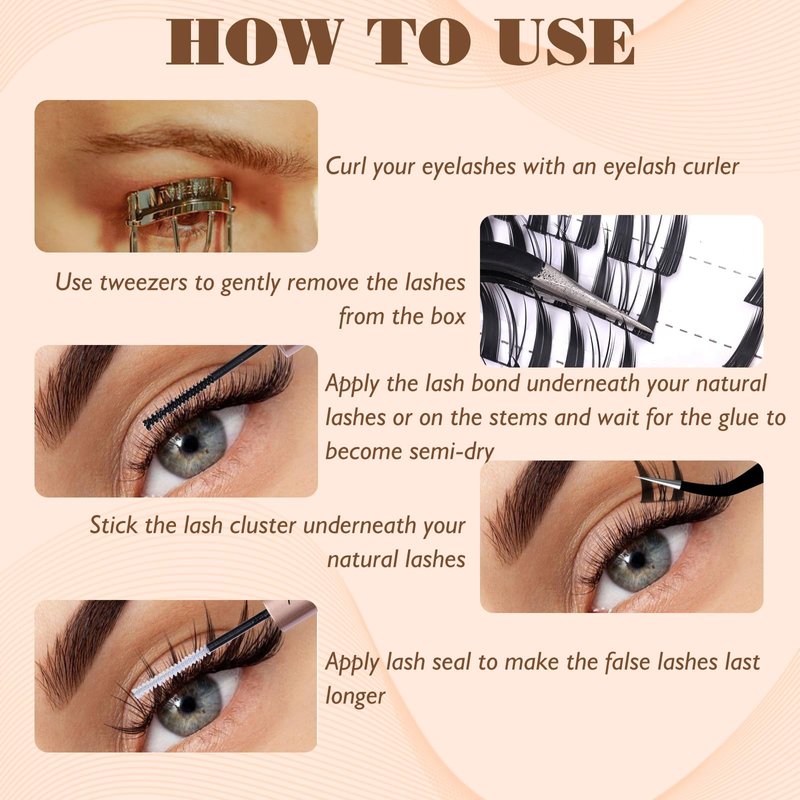 HOW TO USE

Curl your eyelashes with an eyelash curler

Use tweezers to gently remove the lashes from the box

Apply the lash bond underneath your natural lashes or on the stems and wait for the glue to become semi-dry

Stick the lash cluster underneath your natural lashes

Apply lash seal to make the false lashes last longer