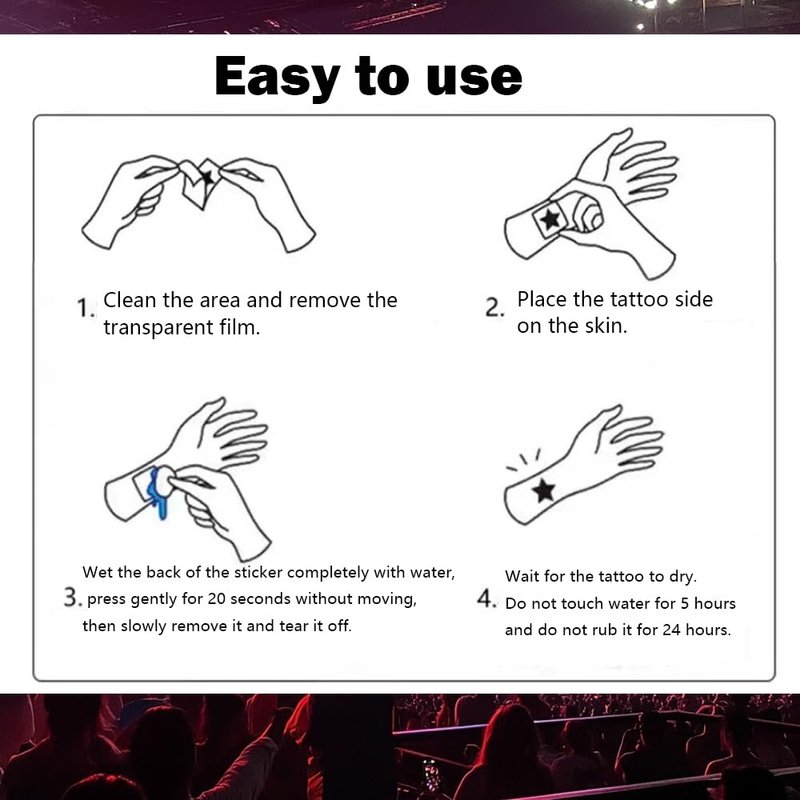 Easy to use

1. Clean the area and remove the transparent film.

2. Place the tattoo side on the skin.

3. Wet the back of the sticker completely with water, press gently for 20 seconds without moving, then slowly remove it and tear it off.

4. Wait for the tattoo to dry. Do not touch water for 5 hours and do not rub it for 24 hours.