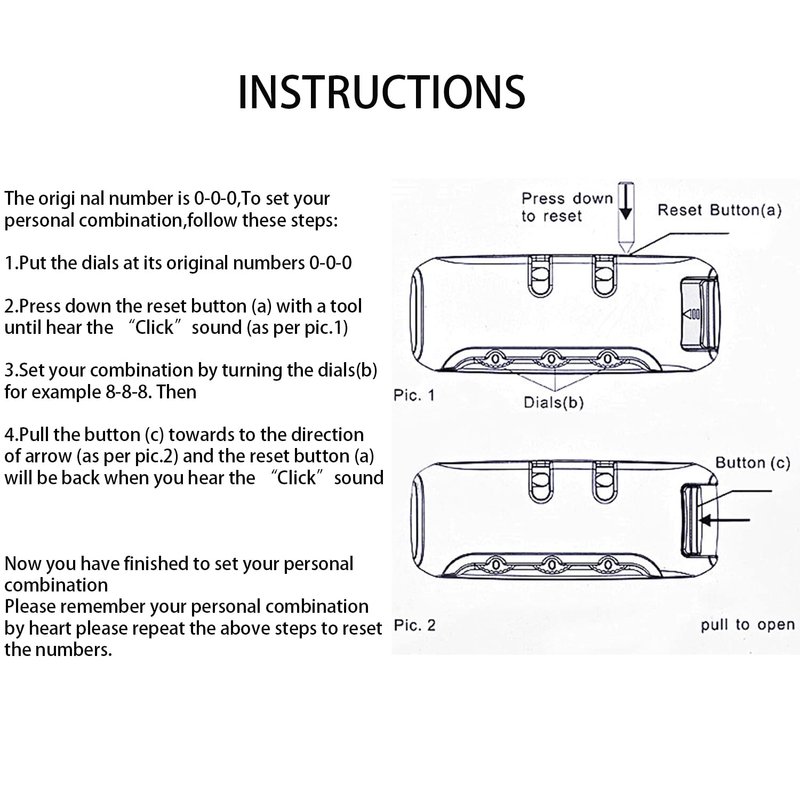 INSTRUCTIONS

The origi nal number is 0-0-0,To set your personal combination,follow these steps:

1.Put the dials at its original numbers 0-0-0

2.Press down the reset button (a) with a tool until hear the “Click” sound (as per pic.1)

3.Set your combination by turning the dials(b) for example 8-8-8. Then

4.Pull the button (c) towards to the direction of arrow (as per pic.2) and the reset button (a) will be back when you hear the “Click” sound

Now you have finished to set your personal combination
Please remember your personal combination by heart please repeat the above steps to reset the numbers.

Press down to reset

Reset Button(a)

Pic. 1

Dials(b)

Button (c)

Pic. 2

pull to open