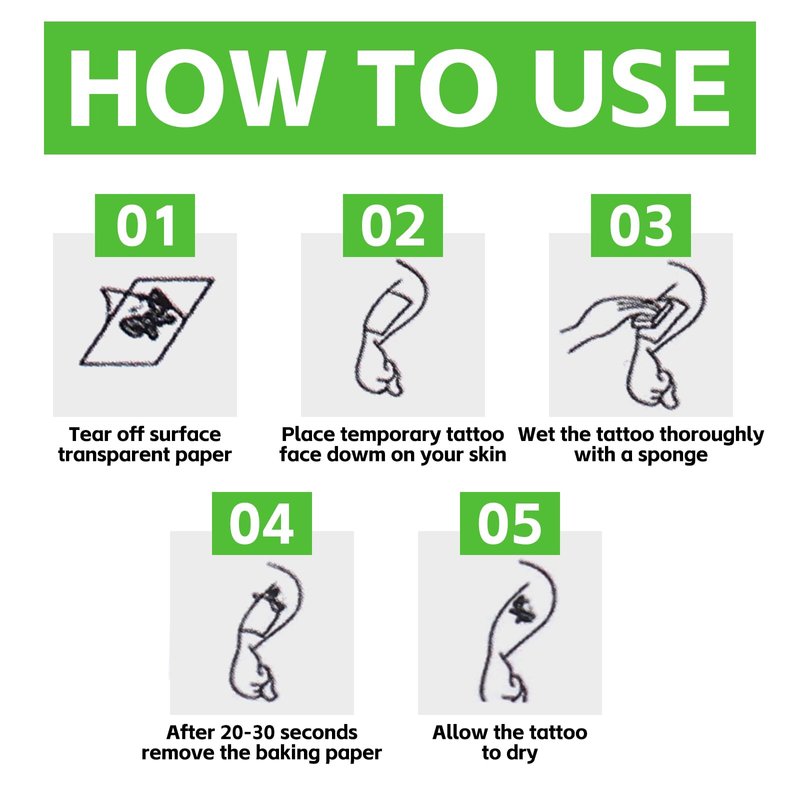 HOW TO USE

01

Tear off surface transparent paper

02

Place temporary tattoo face dowm on your skin

03

Wet the tattoo thoroughly with a sponge

04

After 20-30 seconds remove the baking paper

05

Allow the tattoo to dry