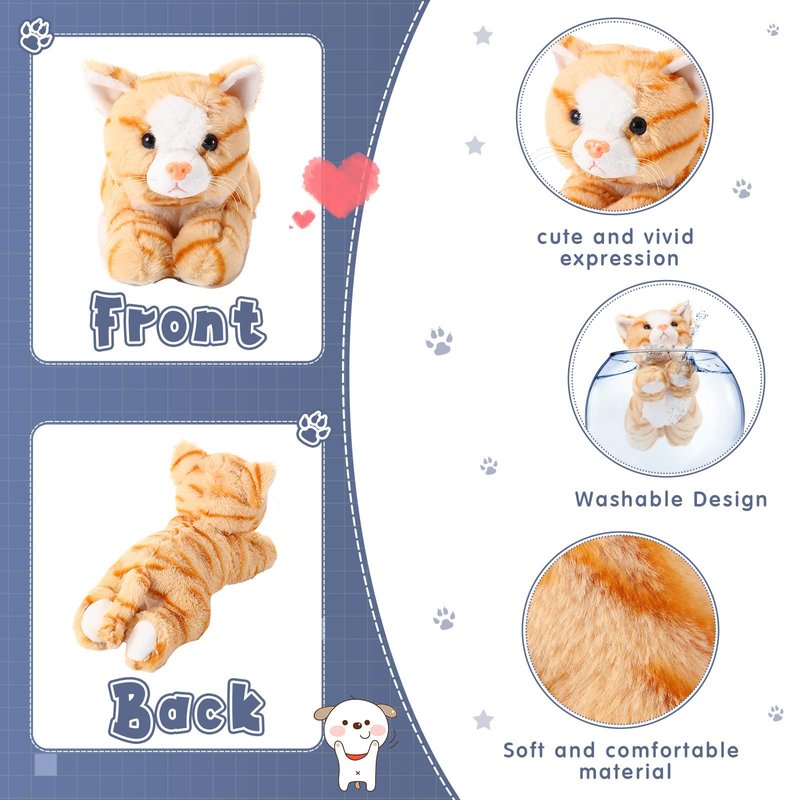 Front

Back

cute and vivid expression

Washable Design

Soft and comfortable material