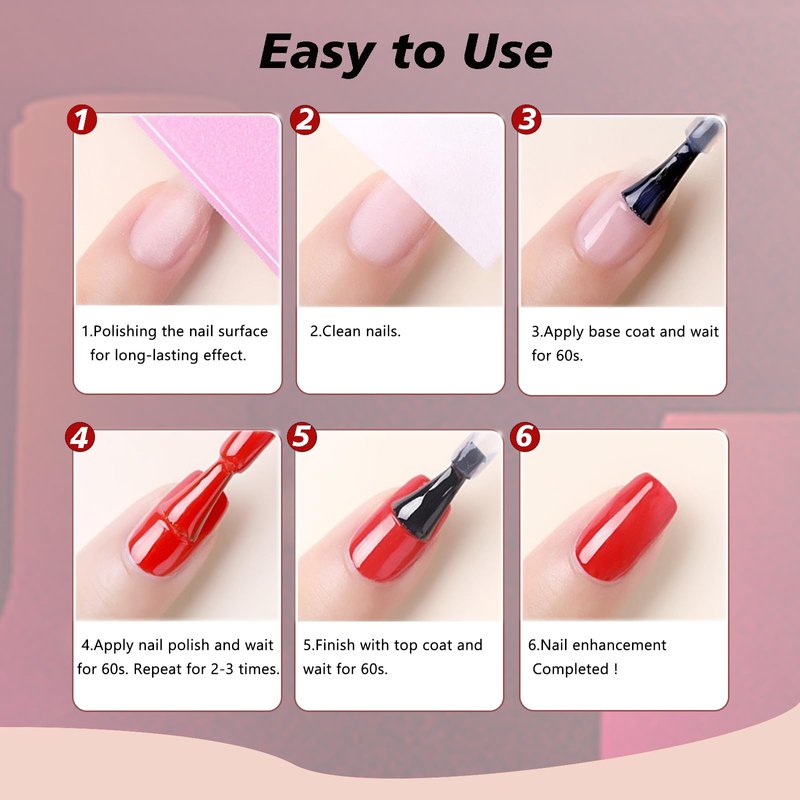 Easy to Use

1

1.Polishing the nail surface for long-lasting effect.

2

2.Clean nails.

3

3.Apply base coat and wait for 60s.

4

4.Apply nail polish and wait for 60s. Repeat for 2-3 times.

5

5.Finish with top coat and wait for 60s.

6

6.Nail enhancement Completed !