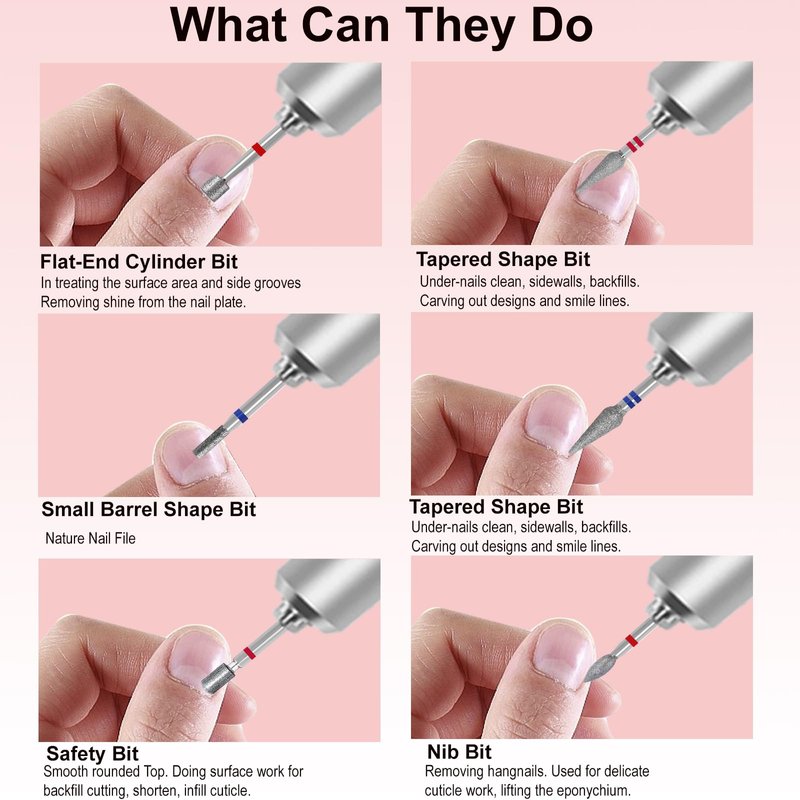 What Can They Do

Flat-End Cylinder Bit
In treating the surface area and side grooves
Removing shine from the nail plate.

Tapered Shape Bit
Under-nails clean, sidewalls, backfills.
Carving out designs and smile lines.

Small Barrel Shape Bit
Nature Nail File

Tapered Shape Bit
Under-nails clean, sidewalls, backfills.
Carving out designs and smile lines.

Safety Bit
Smooth rounded Top. Doing surface work for backfill cutting, shorten, infill cuticle.

Nib Bit
Removing hangnails. Used for delicate cuticle work, lifting the eponychium.