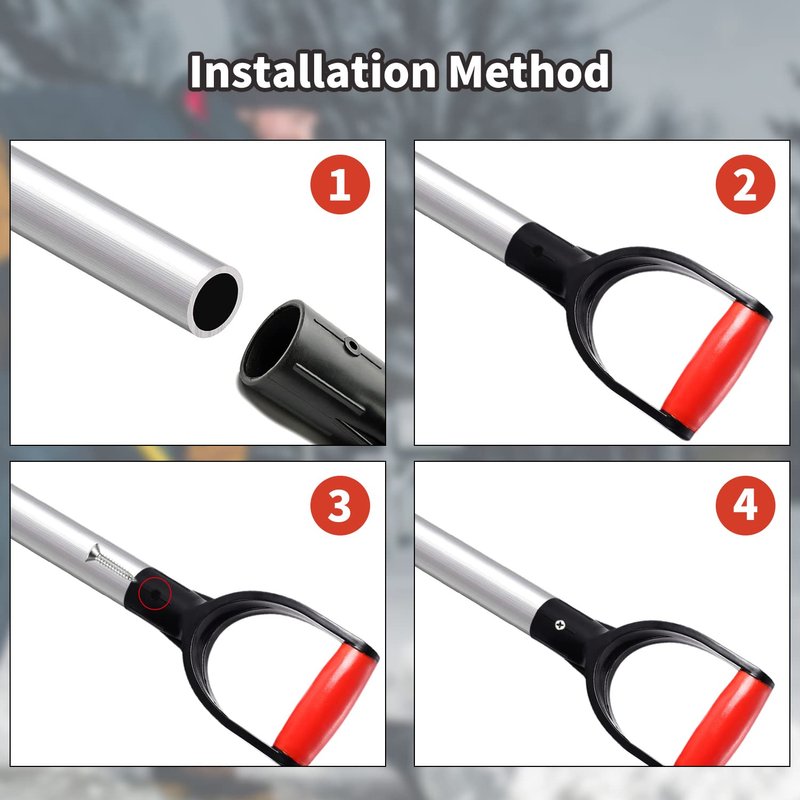 Installation Method

1

2

3

4