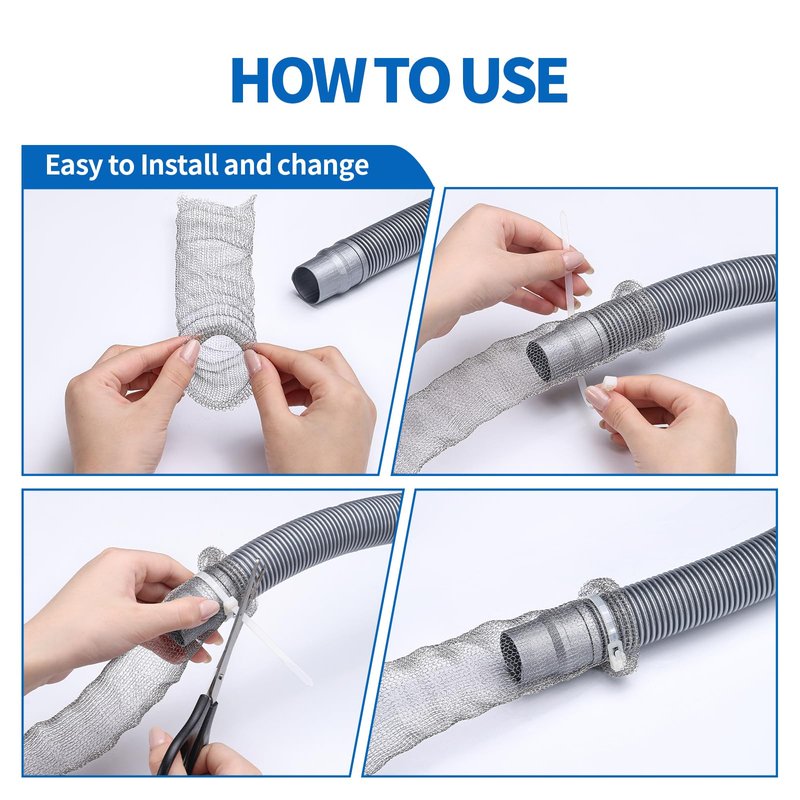 HOW TO USE

Easy to Install and change