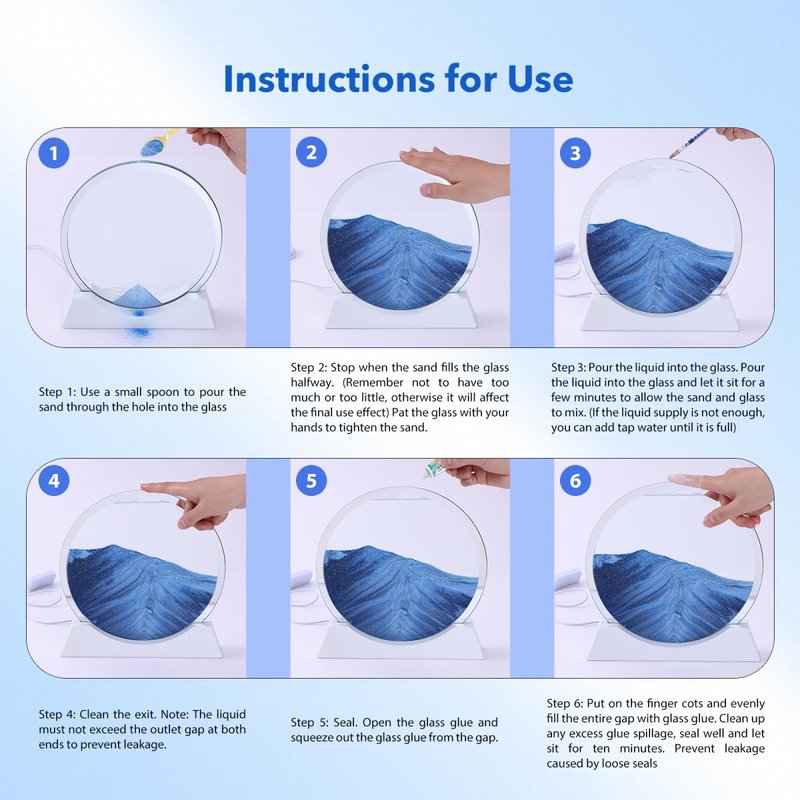 Instructions for Use

1

2

3

Step 1: Use a small spoon to pour the sand through the hole into the glass

Step 2: Stop when the sand fills the glass halfway. (Remember not to have too much or too little, otherwise it will affect the final use effect) Pat the glass with your hands to tighten the sand.

Step 3: Pour the liquid into the glass. Pour the liquid into the glass and let it sit for a few minutes to allow the sand and glass to mix. (If the liquid supply is not enough, you can add tap water until it is full)

4

5

6

Step 4: Clean the exit. Note: The liquid must not exceed the outlet gap at both ends to prevent leakage.

Step 5: Seal. Open the glass glue and squeeze out the glass glue from the gap.

Step 6: Put on the finger cots and evenly fill the entire gap with glass glue. Clean up any excess glue spillage, seal well and let sit for ten minutes. Prevent leakage caused by loose seals