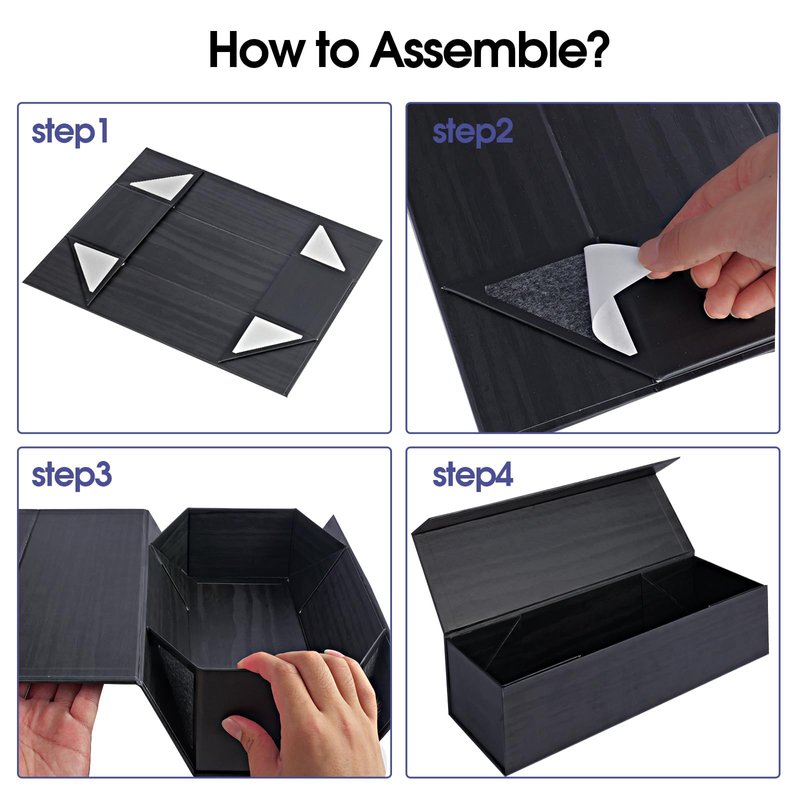 How to Assemble?

step1

step2

step3

step4