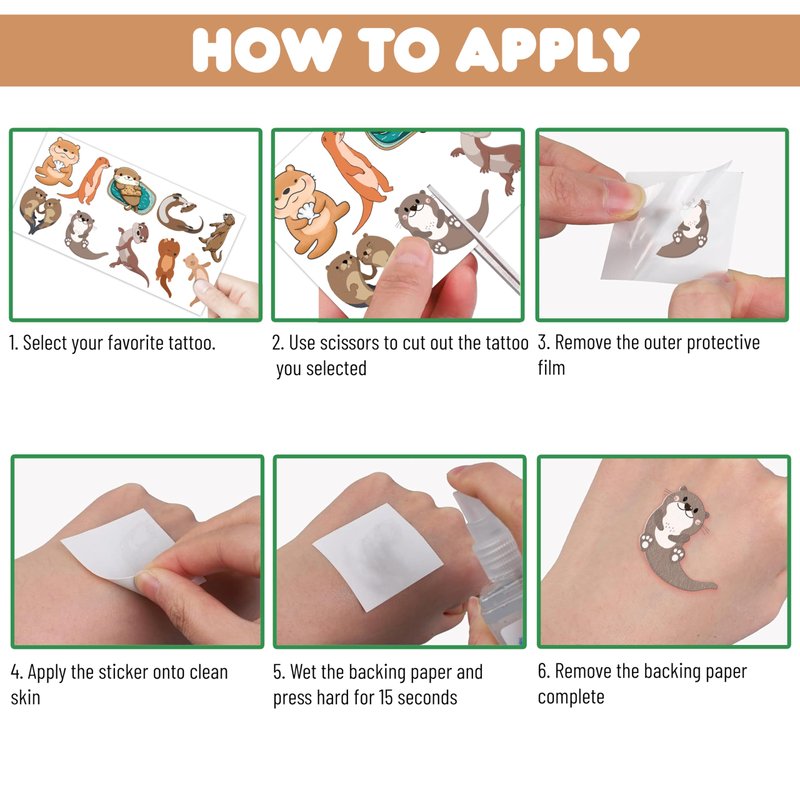 HOW TO APPLY

1. Select your favorite tattoo.

2. Use scissors to cut out the tattoo you selected

3. Remove the outer protective film

4. Apply the sticker onto clean skin

5. Wet the backing paper and press hard for 15 seconds

6. Remove the backing paper complete