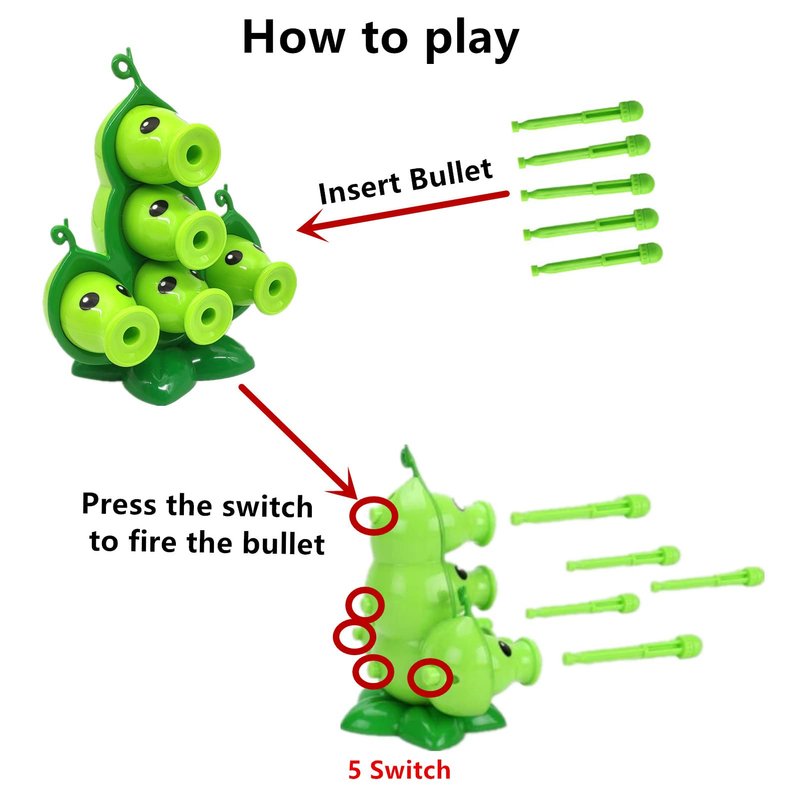 How to play

Insert Bullet

Press the switch to fire the bullet

5 Switch