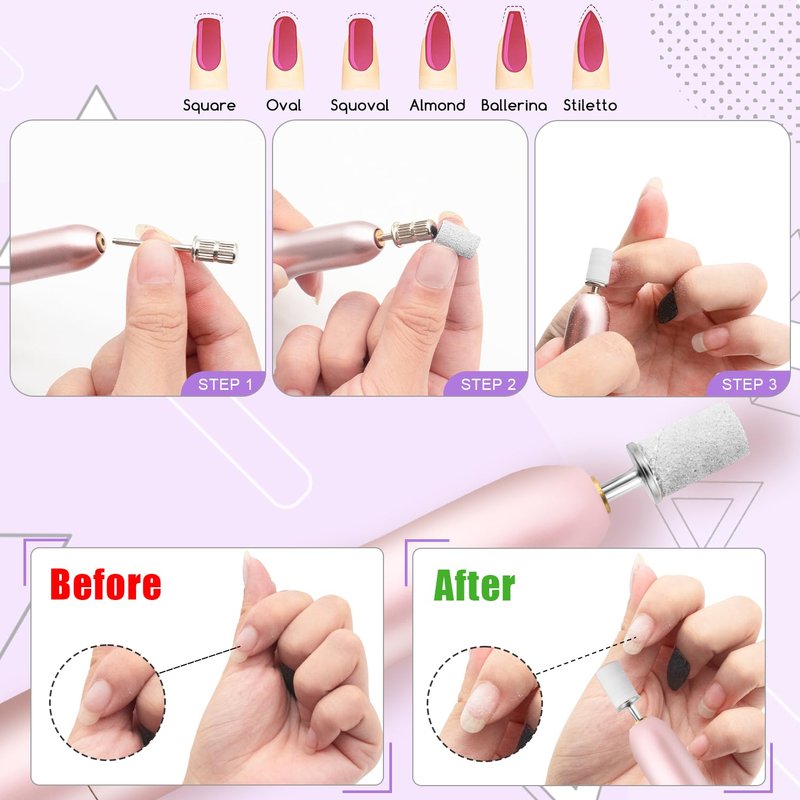 Square Oval Squoval Almond Ballerina Stiletto

STEP 1

STEP 2

STEP 3

Before

After