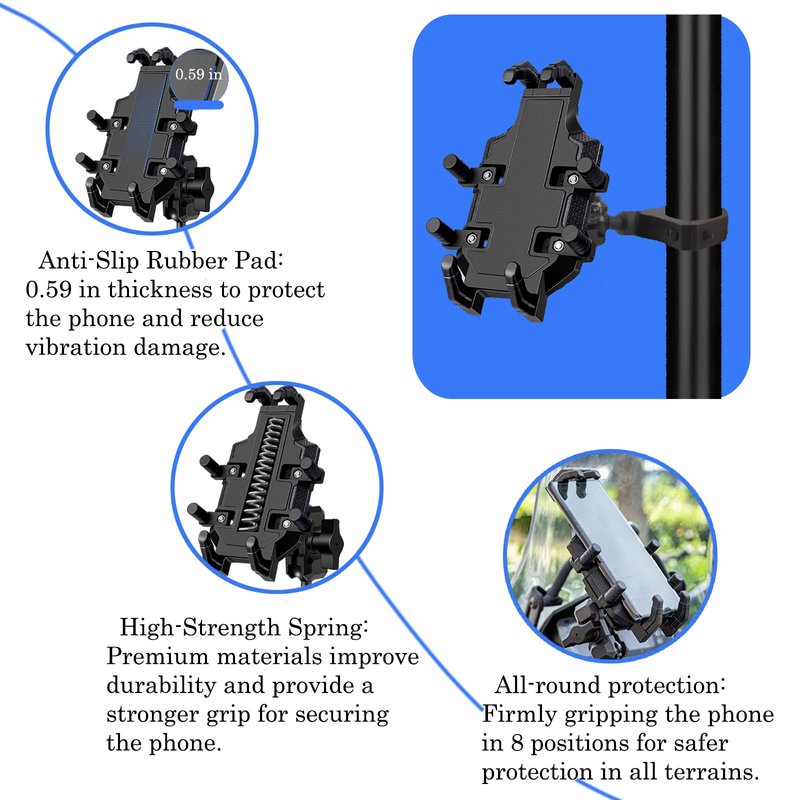 0.59 in

Anti-Slip Rubber Pad: 0.59 in thickness to protect the phone and reduce vibration damage.

High-Strength Spring: Premium materials improve durability and provide a stronger grip for securing the phone.

All-round protection: Firmly gripping the phone in 8 positions for safer protection in all terrains.