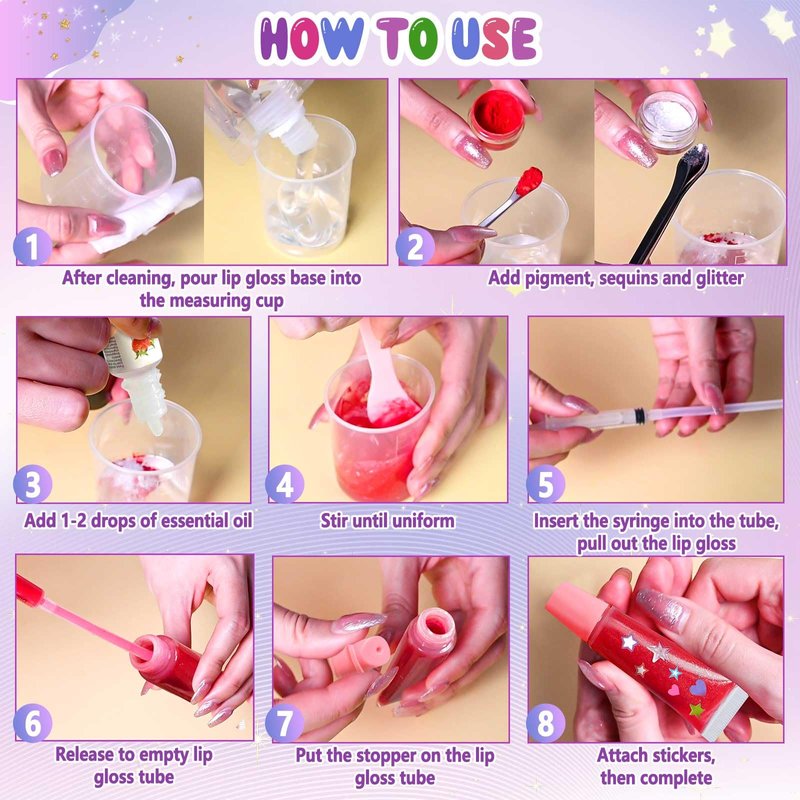 HOW TO USE

1
After cleaning, pour lip gloss base into the measuring cup

2
Add pigment, sequins and glitter

3
Add 1-2 drops of essential oil

4
Stir until uniform

5
Insert the syringe into the tube, pull out the lip gloss

6
Release to empty lip gloss tube

7
Put the stopper on the lip gloss tube

8
Attach stickers, then complete