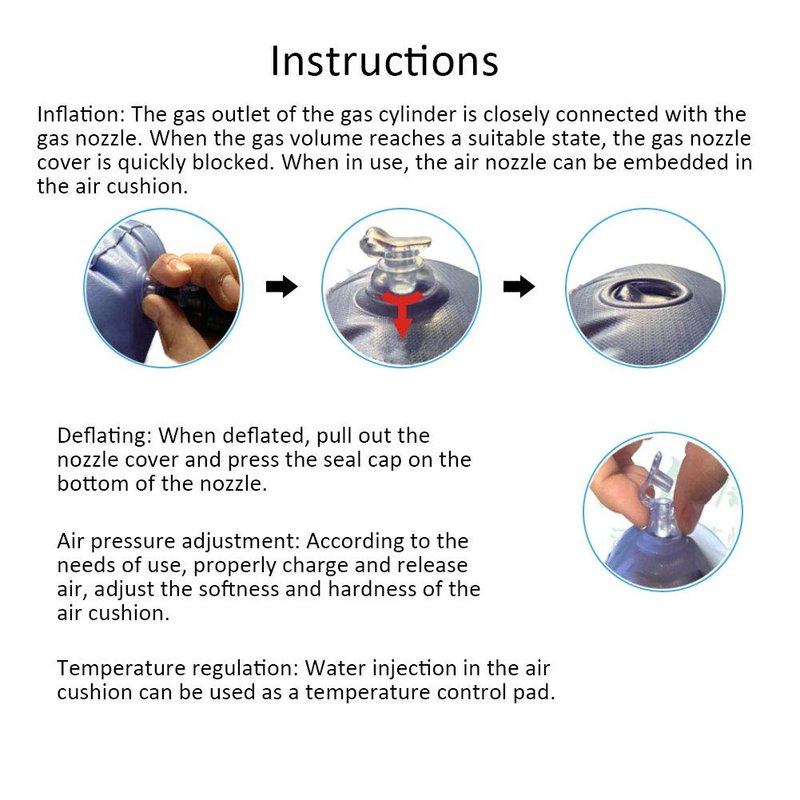 Instructions

Inflation: The gas outlet of the gas cylinder is closely connected with the gas nozzle. When the gas volume reaches a suitable state, the gas nozzle cover is quickly blocked. When in use, the air nozzle can be embedded in the air cushion.

Deflating: When deflated, pull out the nozzle cover and press the seal cap on the bottom of the nozzle.

Air pressure adjustment: According to the needs of use, properly charge and release air, adjust the softness and hardness of the air cushion.

Temperature regulation: Water injection in the air cushion can be used as a temperature control pad.