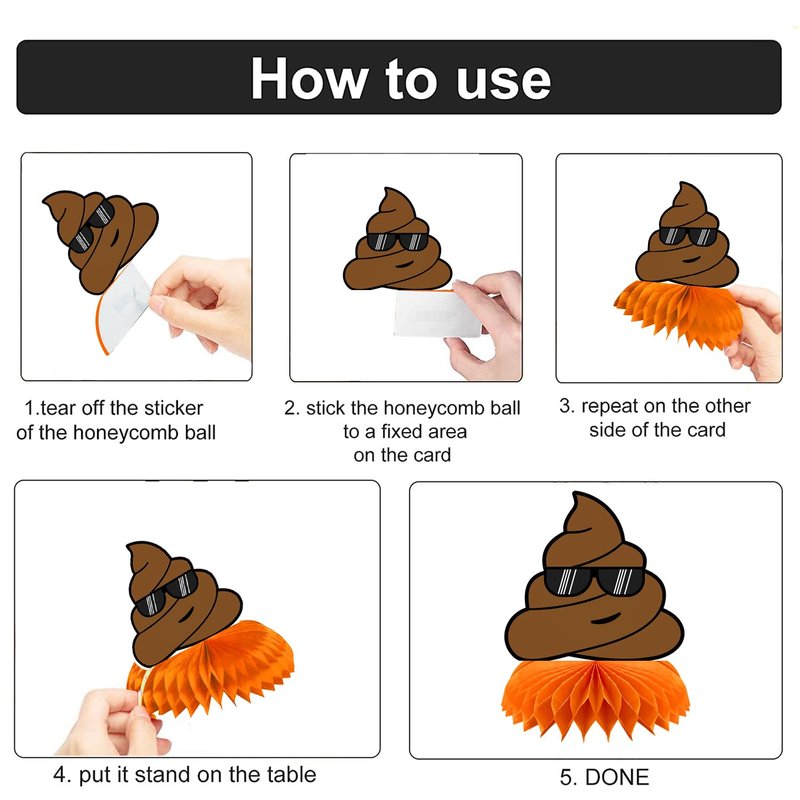 How to use

1.tear off the sticker of the honeycomb ball

2. stick the honeycomb ball to a fixed area on the card

3. repeat on the other side of the card

4. put it stand on the table

5. DONE