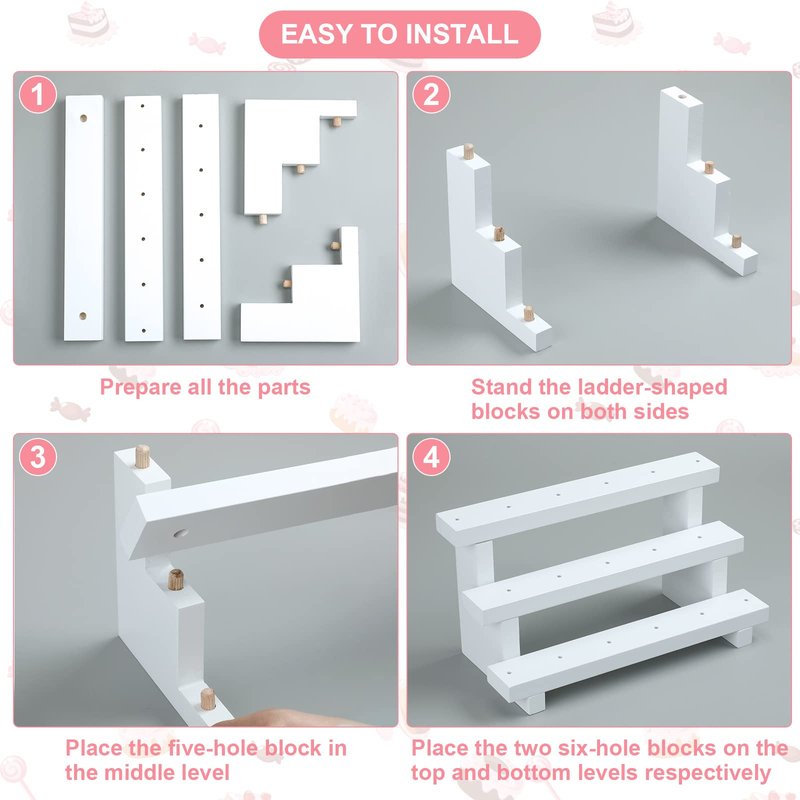 EASY TO INSTALL

1

Prepare all the parts

2

Stand the ladder-shaped blocks on both sides

3

Place the five-hole block in the middle level

4

Place the two six-hole blocks on the top and bottom levels respectively