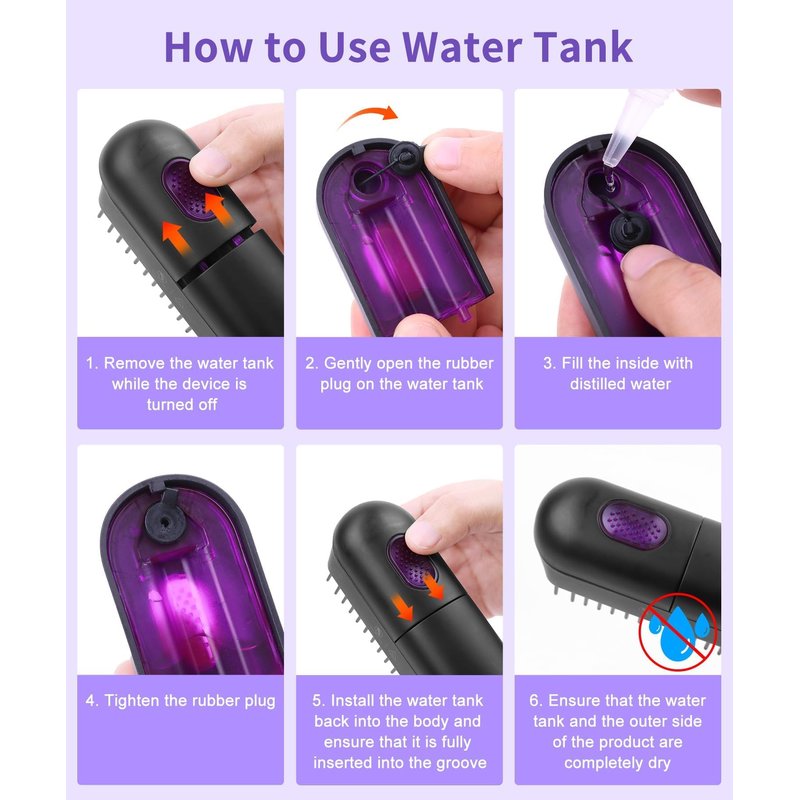 How to Use Water Tank

1. Remove the water tank while the device is turned off

2. Gently open the rubber plug on the water tank

3. Fill the inside with distilled water

4. Tighten the rubber plug

5. Install the water tank back into the body and ensure that it is fully inserted into the groove

6. Ensure that the water tank and the outer side of the product are completely dry