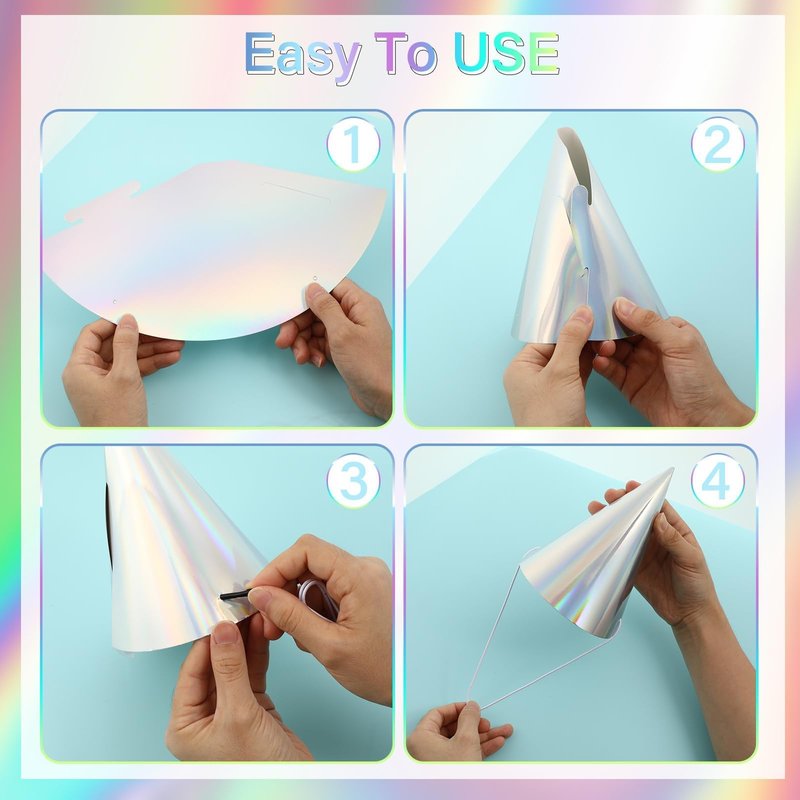 Easy To USE

1

2

3

4