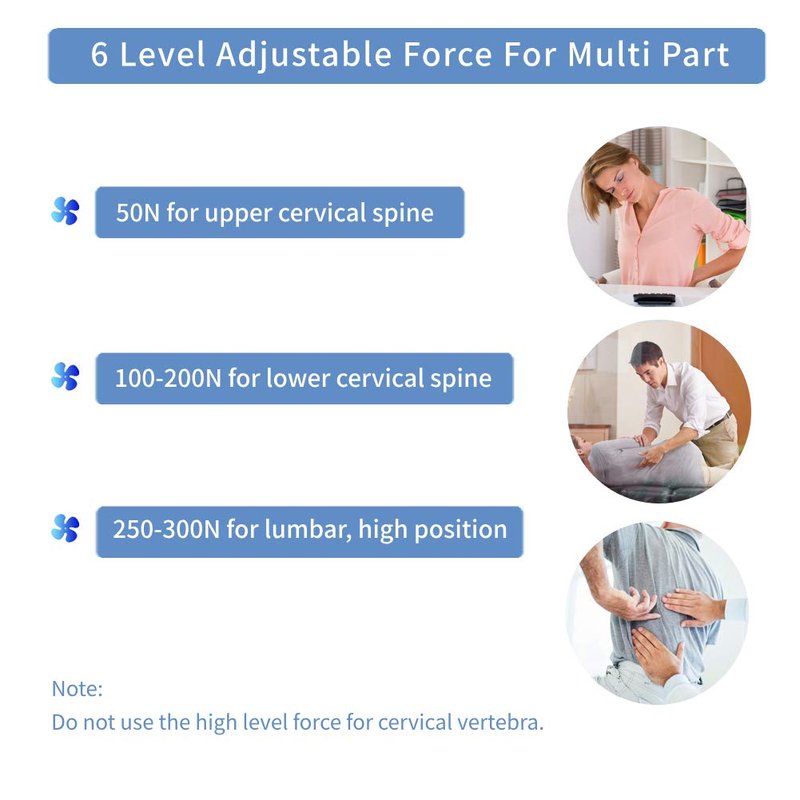 6 Level Adjustable Force For Multi Part

50N for upper cervical spine

100-200N for lower cervical spine

250-300N for lumbar, high position

Note:
Do not use the high level force for cervical vertebra.