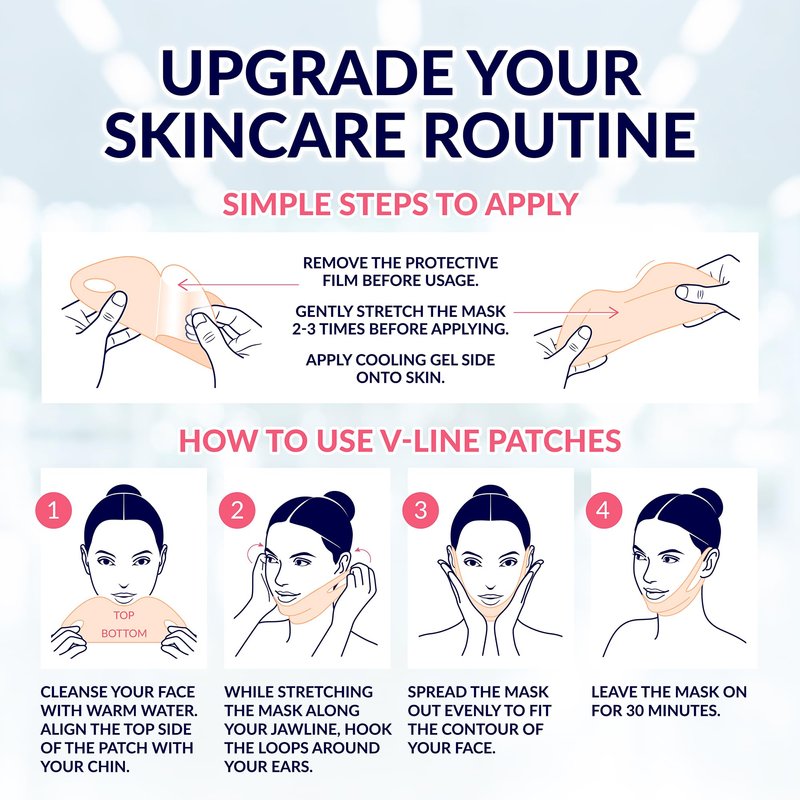 UPGRADE YOUR SKINCARE ROUTINE

SIMPLE STEPS TO APPLY

REMOVE THE PROTECTIVE FILM BEFORE USAGE.

GENTLY STRETCH THE MASK 2-3 TIMES BEFORE APPLYING.

APPLY COOLING GEL SIDE ONTO SKIN.

HOW TO USE V-LINE PATCHES

1

TOP
BOTTOM

CLEANSE YOUR FACE WITH WARM WATER. ALIGN THE TOP SIDE OF THE PATCH WITH YOUR CHIN.

2

WHILE STRETCHING THE MASK ALONG YOUR JAWLINE, HOOK THE LOOPS AROUND YOUR EARS.

3

SPREAD THE MASK OUT EVENLY TO FIT THE CONTOUR OF YOUR FACE.

4

LEAVE THE MASK ON FOR 30 MINUTES.