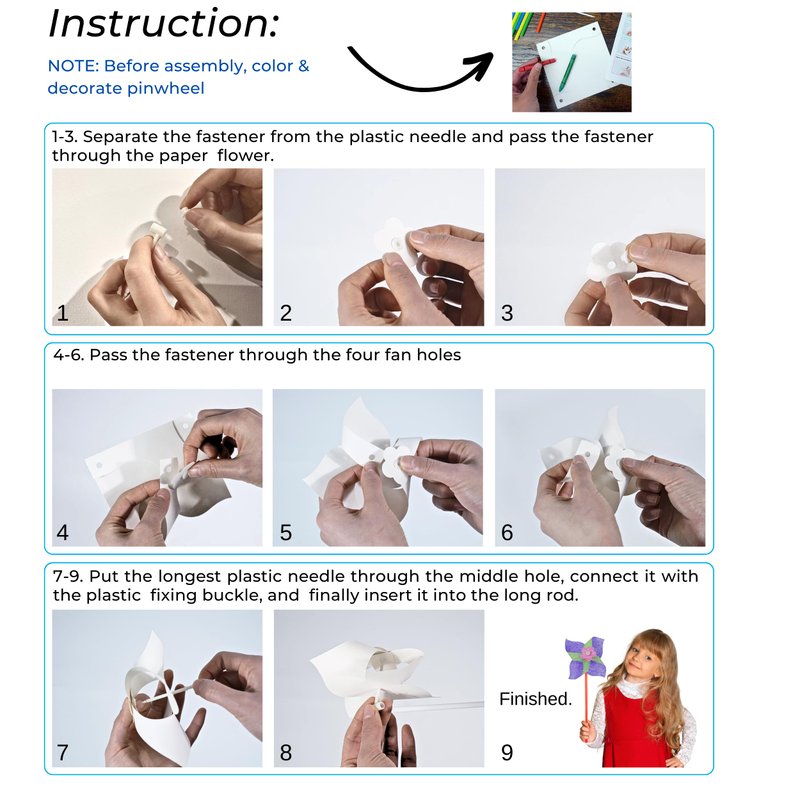 Instruction:

NOTE: Before assembly, color & decorate pinwheel

1-3. Separate the fastener from the plastic needle and pass the fastener through the paper flower.

1

2

3

4-6. Pass the fastener through the four fan holes

4

5

6

7-9. Put the longest plastic needle through the middle hole, connect it with the plastic fixing buckle, and finally insert it into the long rod.

7

8

Finished.

9